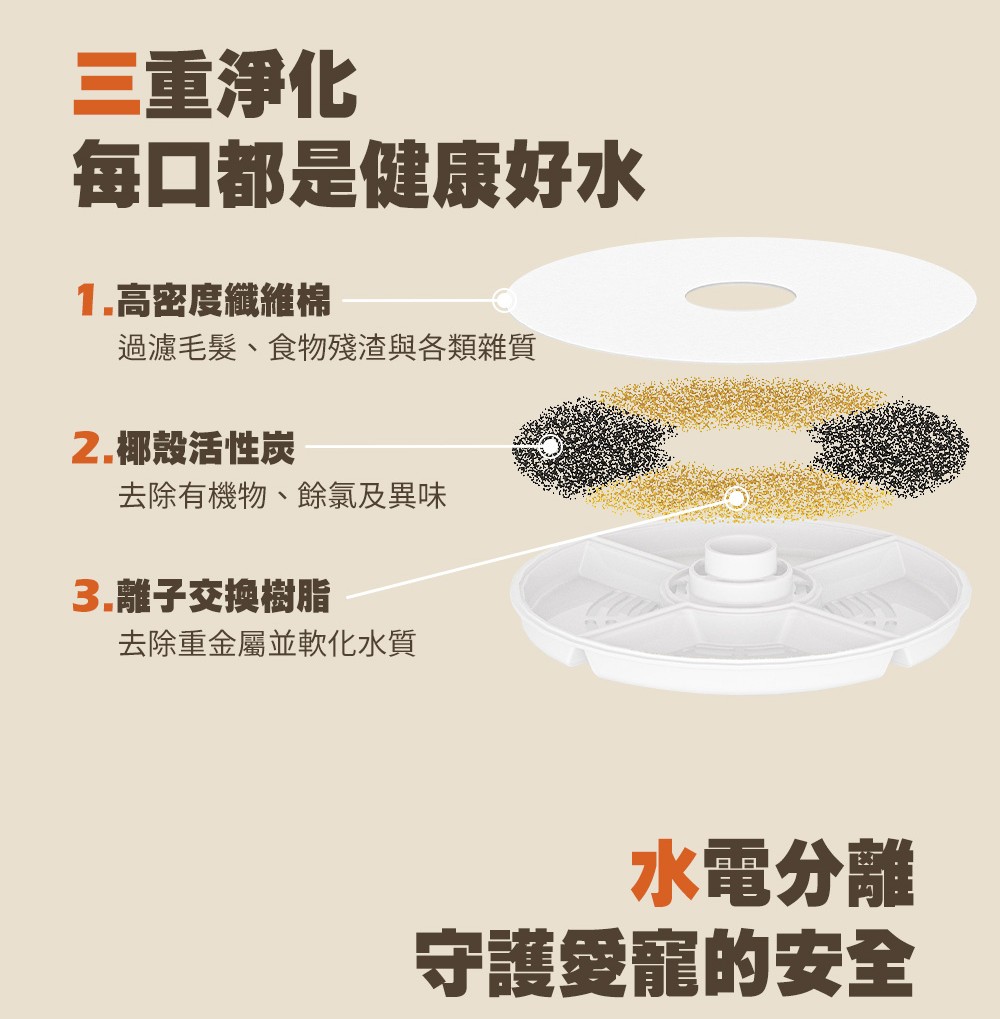 三重淨化
每口都是健康好水

1.高密度纖維棉
過濾毛髮、食物殘渣與各類雜質

2.椰殼活性炭
去除有機物、餘氯及異味

3.離子交換樹脂
去除重金屬並軟化水質

水電分離
守護愛寵的安全