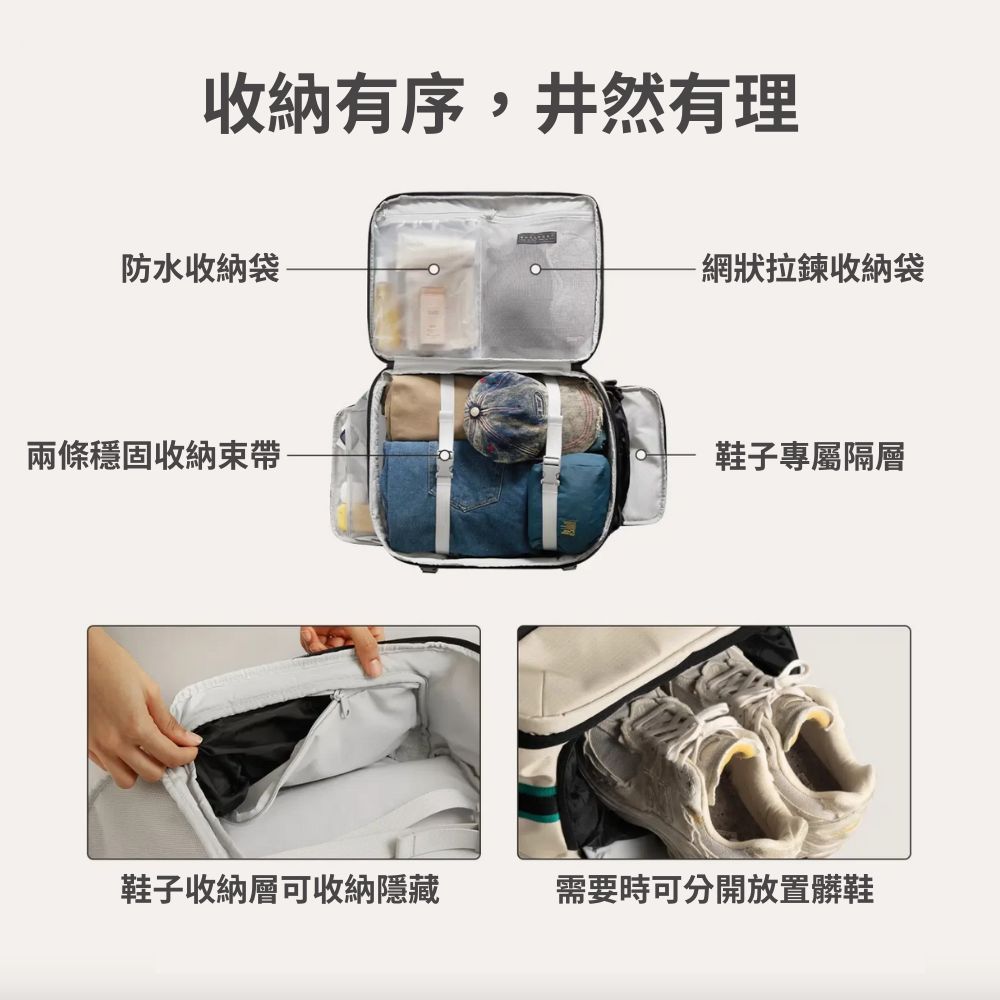 收納有序，井然有理

防水收納袋

網狀拉鍊收納袋

兩條穩固收納束帶

鞋子專屬隔層

鞋子收納層可收納隱藏

需要時可分開放置髒鞋