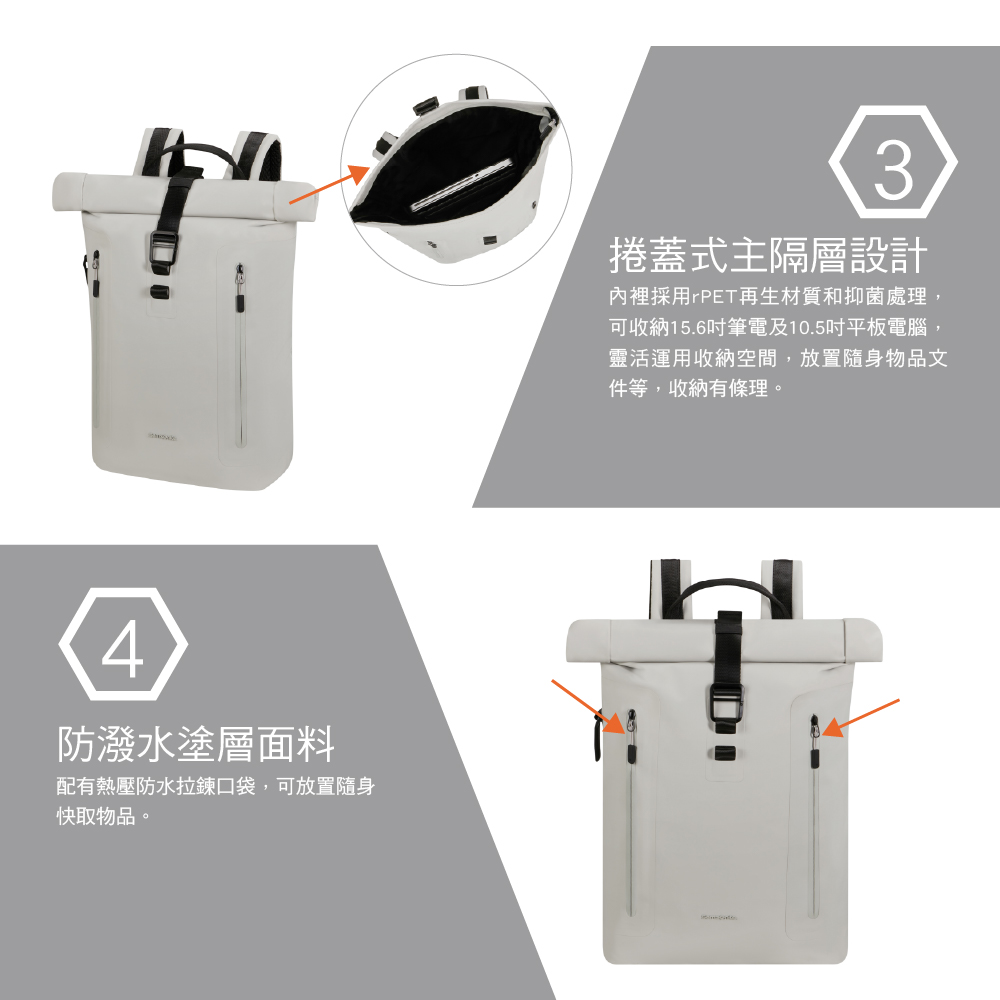 3

捲蓋式主隔層設計

內裡採用rPET再生材質和抑菌處理，可收納15.6吋筆電及10.5吋平板電腦，靈活運用收納空間，放置隨身物品文件等，收納有條理。

4

防潑水塗層面料

配有熱壓防水拉鍊口袋，可放置隨身快取物品。