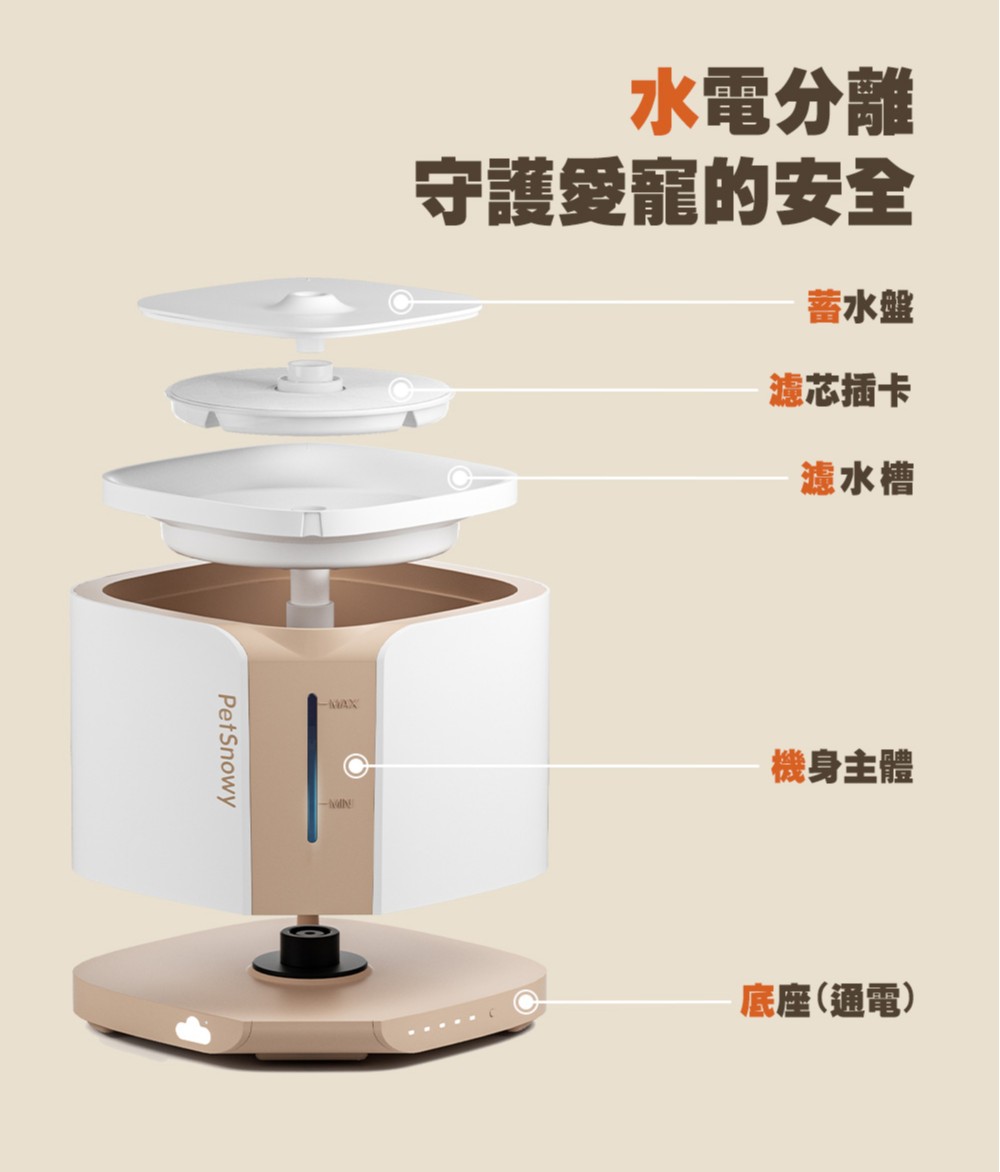 水電分離
守護愛寵的安全

蓄水盤

濾芯插卡

濾水槽

PetSnowy

MAX

MIN

機身主體

底座（通電）