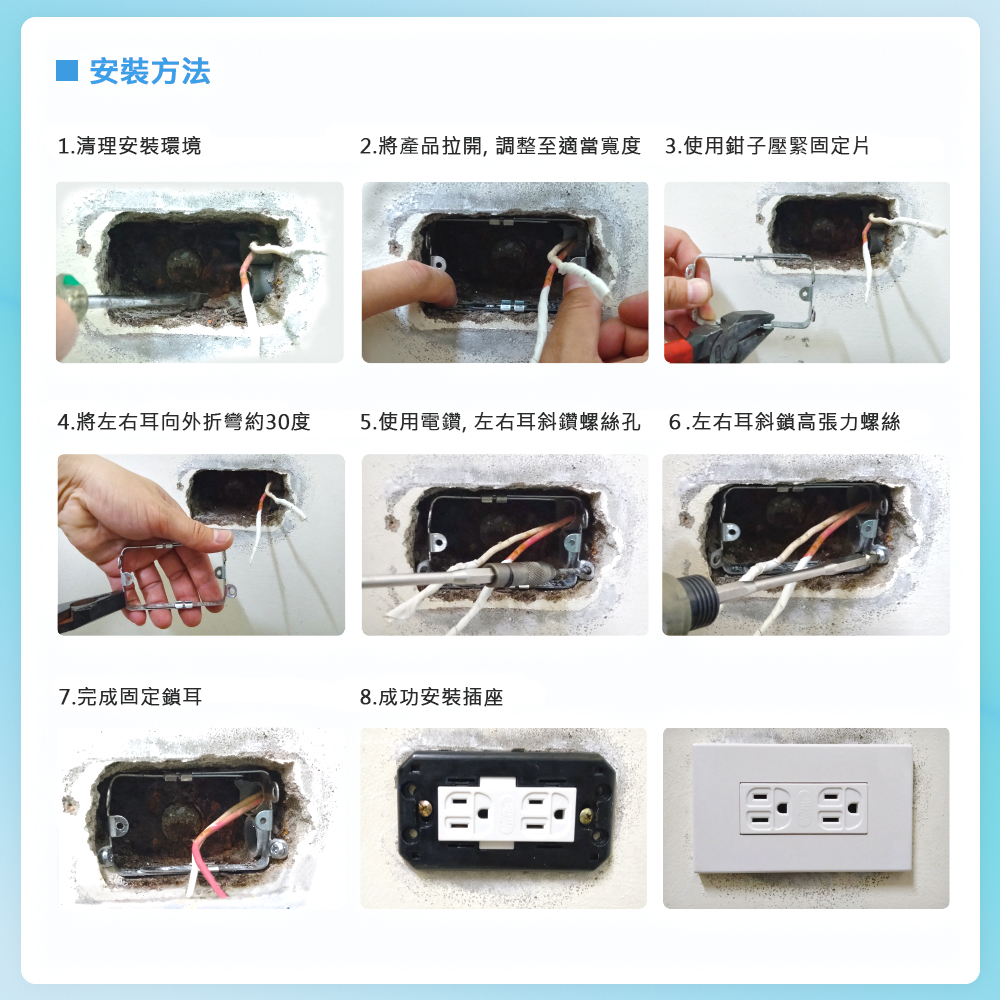 安裝方法

1.清理安裝環境

2.將產品拉開, 調整至適當寬度

3.使用鉗子壓緊固定片

4.將左右耳向外折彎約30度

5.使用電鑽, 左右耳斜鑽螺絲孔

6 .左右耳斜鎖高張力螺絲

7.完成固定鎖耳

8.成功安裝插座