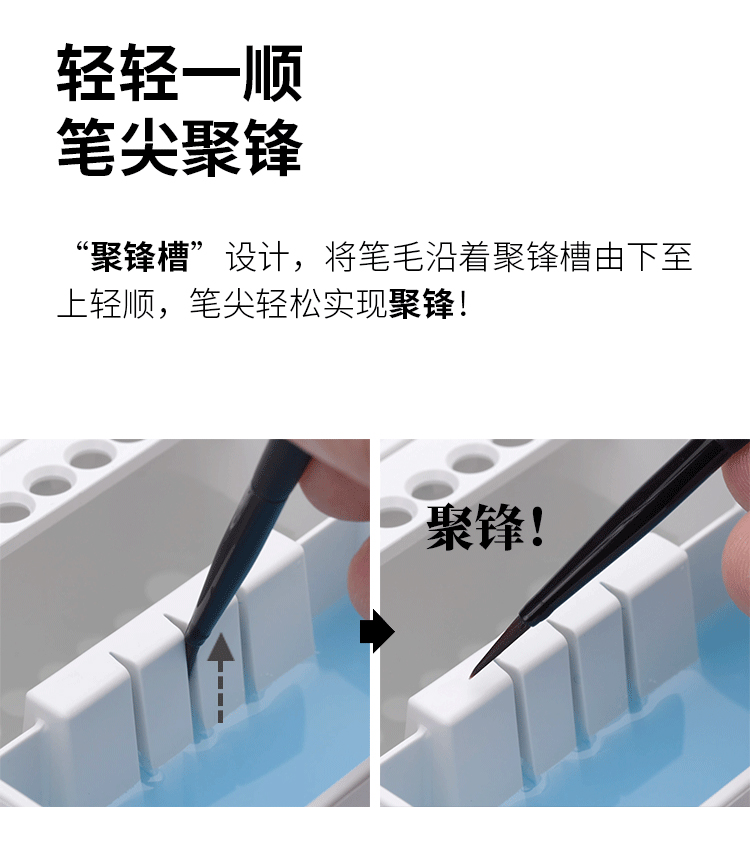 轻轻一顺
笔尖聚锋

“聚锋槽”设计，将笔毛沿着聚锋槽由下至上轻顺，笔尖轻松实现聚锋！

聚锋！