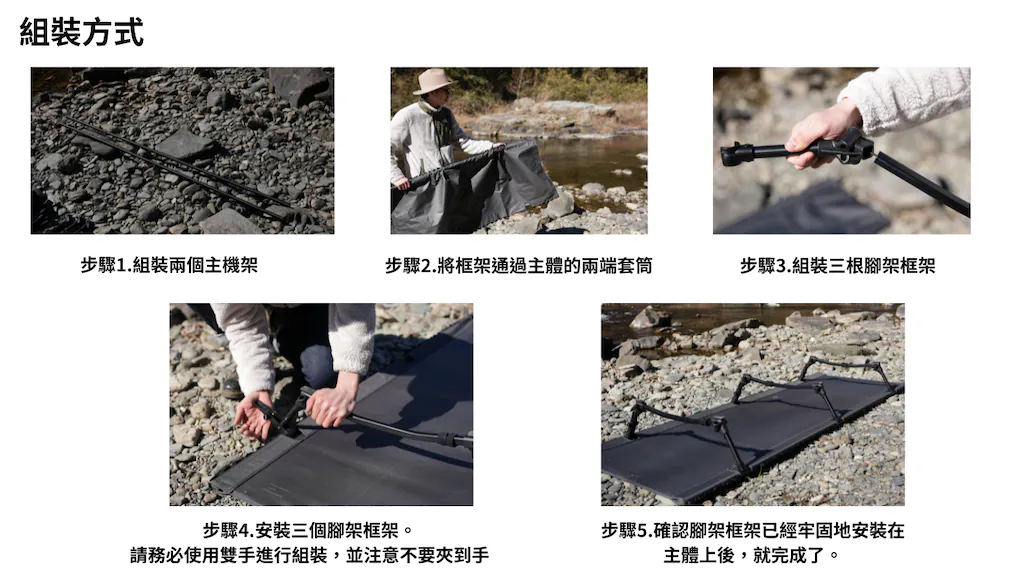 組裝方式

步驟1.組裝兩個主機架

步驟2.將框架通過主體的兩端套筒

步驟3.組裝三根腳架框架

步驟4.安裝三個腳架框架。
請務必使用雙手進行組裝，並注意不要夾到手

步驟5.確認腳架框架已經牢固地安裝在主體上後，就完成了。