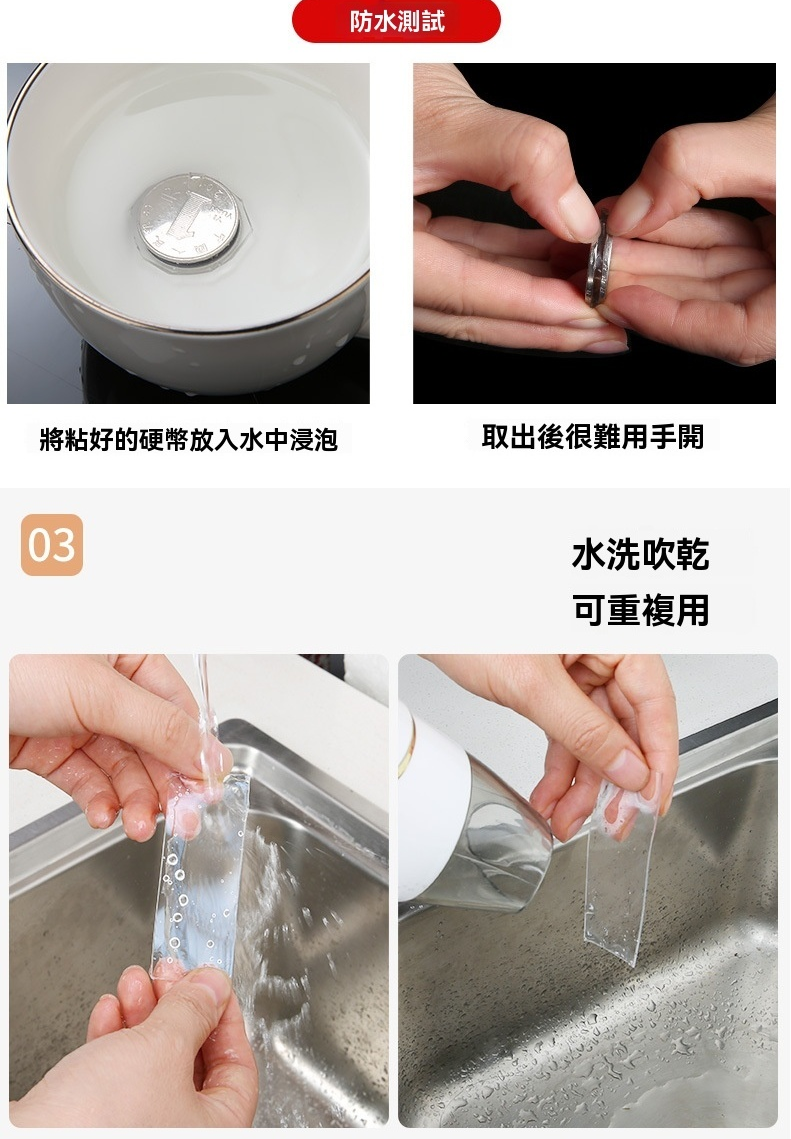 防水測試

將粘好的硬幣放入水中浸泡

取出後很難用手開

03

水洗吹乾
可重複用