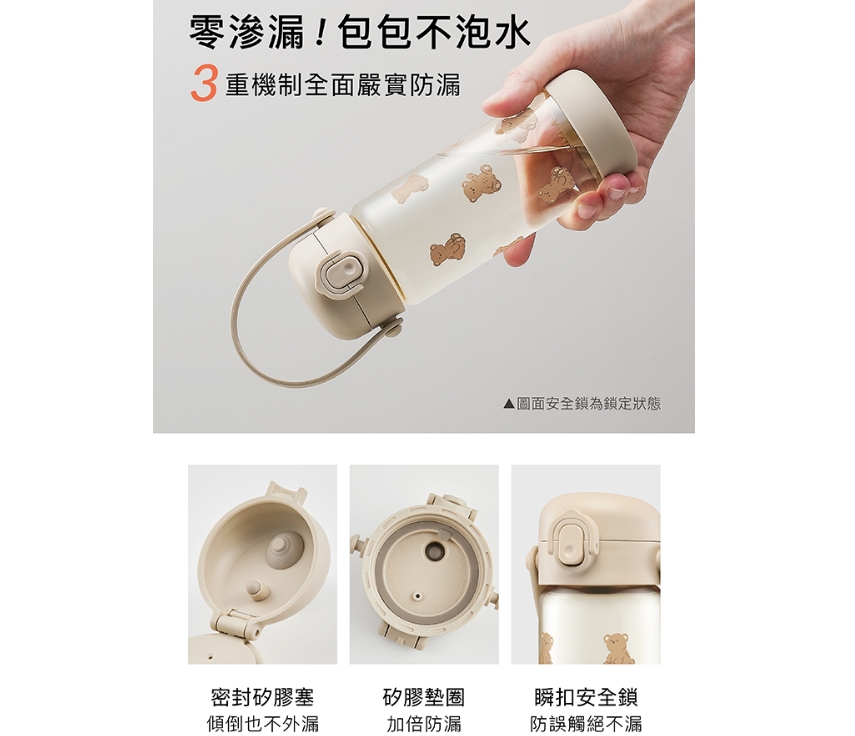 零滲漏！包包不泡水

3 重機制全面嚴實防漏

▲圖面安全鎖為鎖定狀態

密封矽膠塞
傾倒也不外漏

矽膠墊圈
加倍防漏

瞬扣安全鎖
防誤觸絕不漏