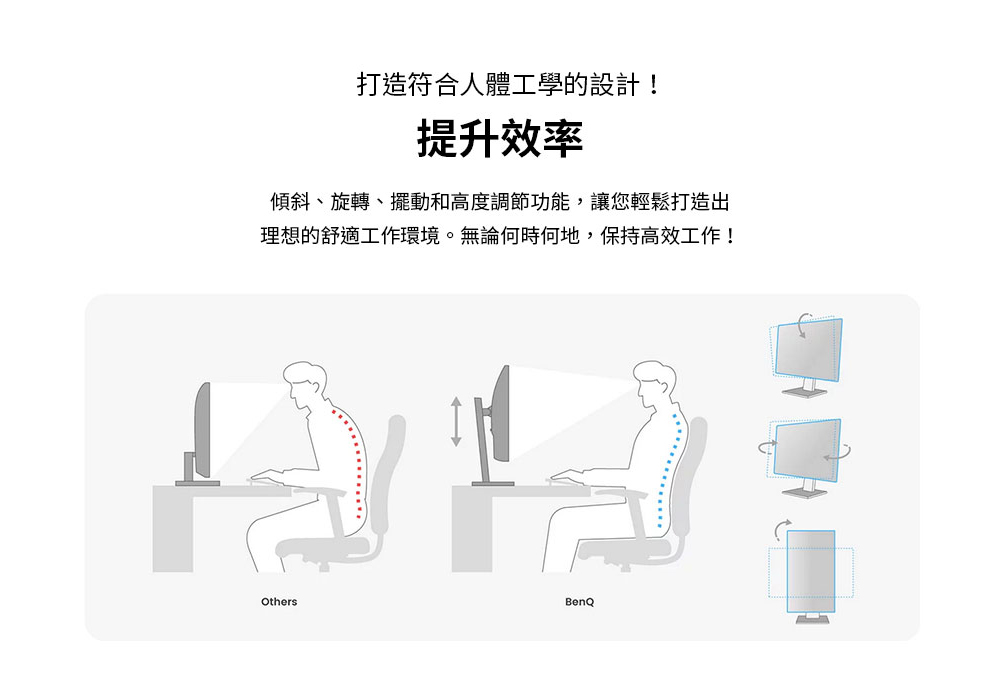 打造符合人體工學的設計！

提升效率

傾斜、旋轉、擺動和高度調節功能，讓您輕鬆打造出理想的舒適工作環境。無論何時何地，保持高效工作！

Others

BenQ