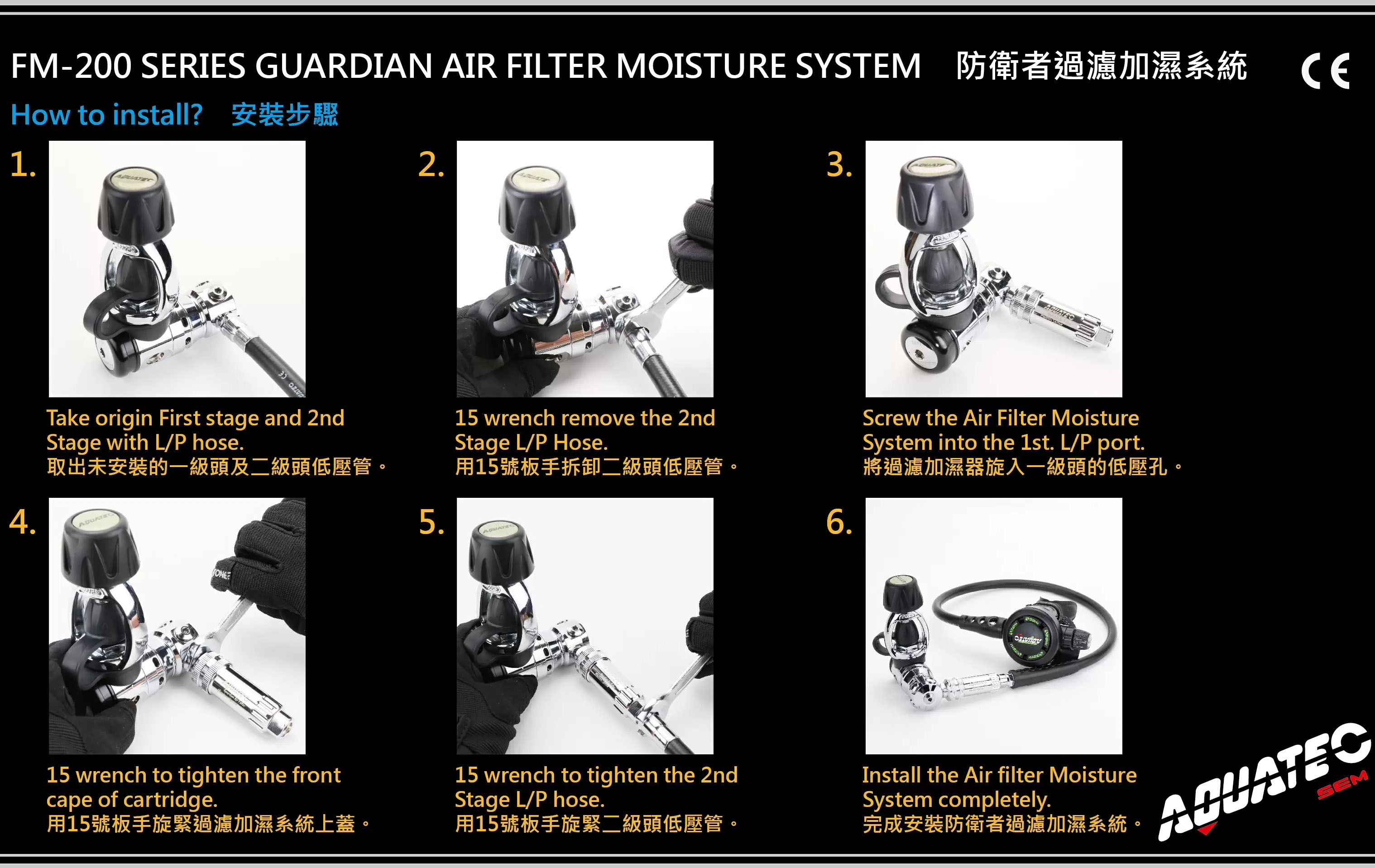 FM-200 SERIES GUARDIAN AIR FILTER MOISTURE SYSTEM 防衛者過濾加濕系統 CE

How to install? 安裝步驟

1.

Take origin First stage and 2nd Stage with L/P hose.
取出未安裝的一級頭及二級頭低壓管。

2.

15 wrench remove the 2nd Stage L/P Hose.
用15號板手拆卸二級頭低壓管。

3.

Screw the Air Filter Moisture System into the 1st. L/P port.
將過濾加濕器旋入一級頭的低壓孔。

4.

15 wrench to tighten the front cape of cartridge.
用15號板手旋緊過濾加濕系統上蓋。

5.

15 wrench to tighten the 2nd Stage L/P hose.
用15號板手旋緊二級頭低壓管。

6.

Install the Air filter Moisture System completely.
完成安裝防衛者過濾加濕系統。

AQUATEC SEM