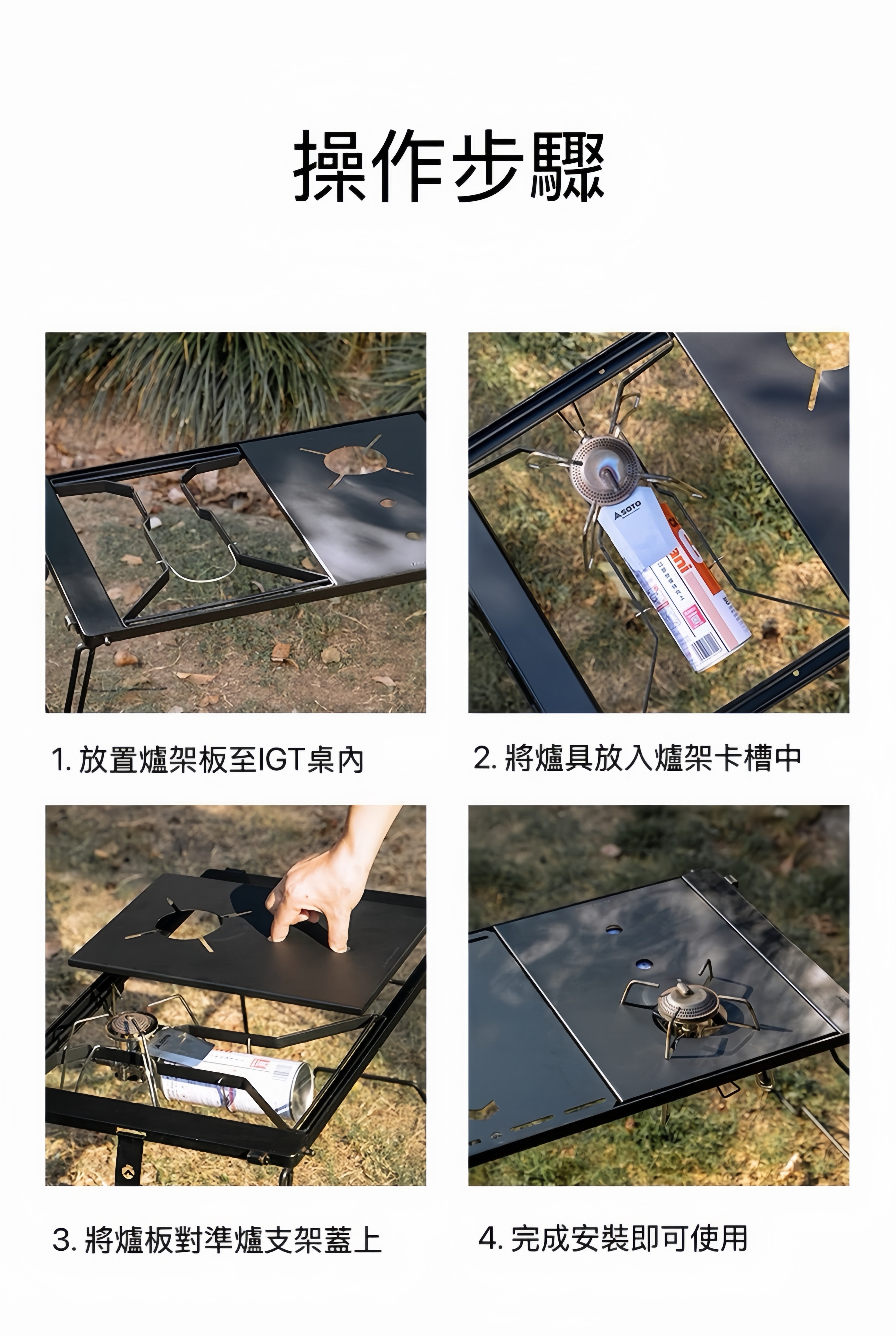 操作步驟

SOTO

1. 放置爐架板至IGT桌內

2. 將爐具放入爐架卡槽中

3. 將爐板對準爐支架蓋上

4. 完成安裝即可使用