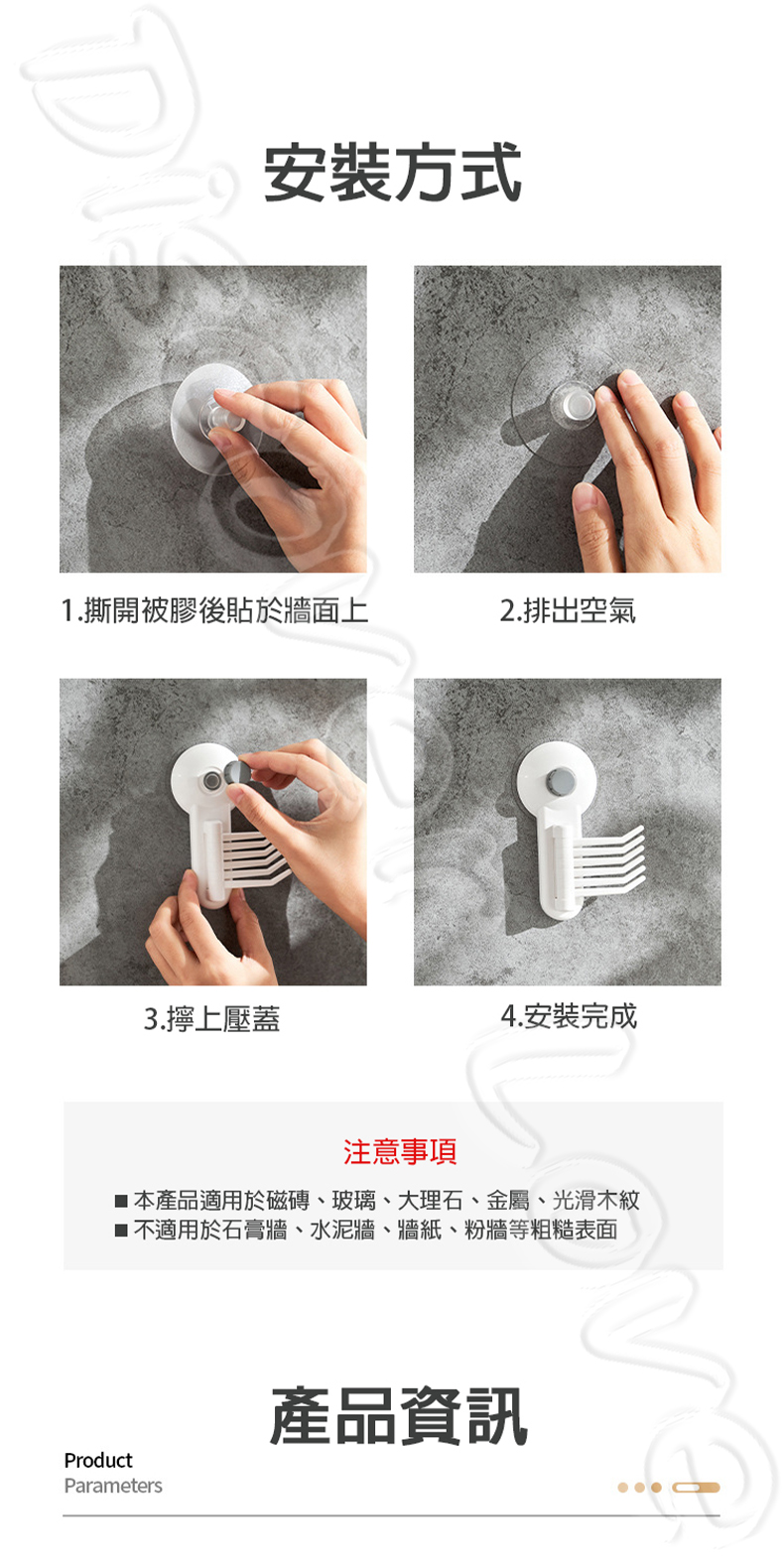 安裝方式

1.撕開被膠後貼於牆面上

2.排出空氣

3.擰上壓蓋

4.安裝完成

注意事項

■本產品適用於磁磚、玻璃、大理石、金屬、光滑木紋
■不適用於石膏牆、水泥牆、牆紙、粉牆等粗糙表面

產品資訊

Product
Parameters