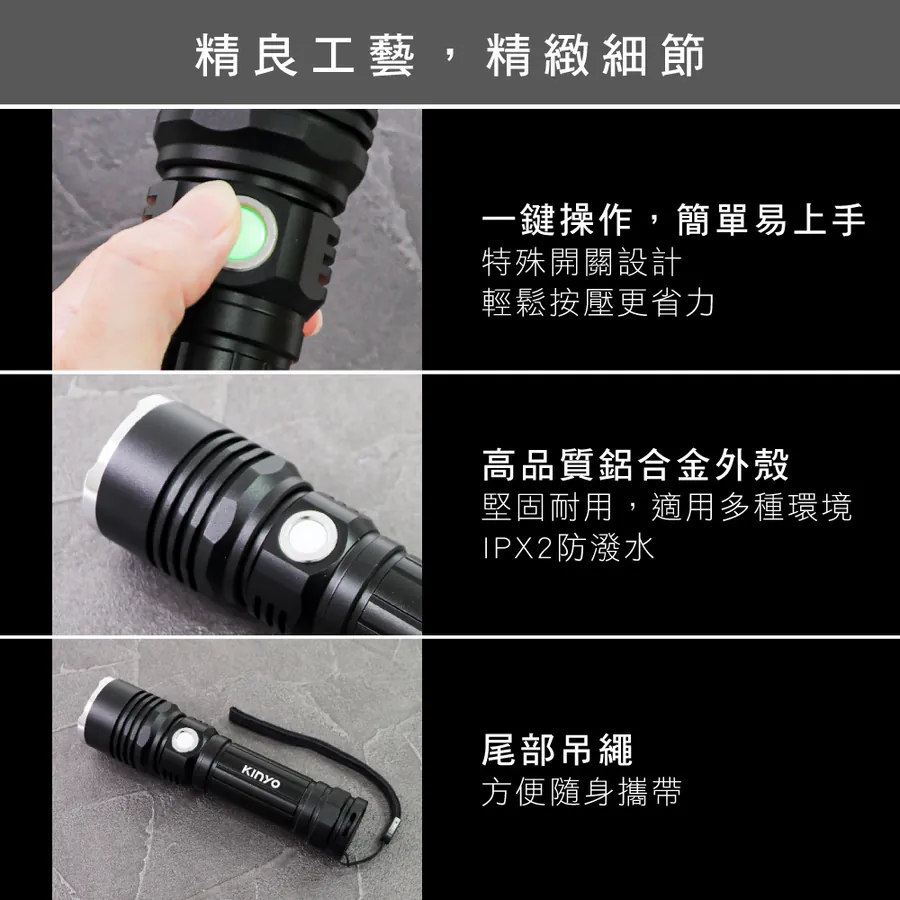 精良工藝，精緻細節

一鍵操作，簡單易上手
特殊開關設計
輕鬆按壓更省力

高品質鋁合金外殼
堅固耐用，適用多種環境
IPX2防潑水

KINYO

尾部吊繩
方便隨身攜帶