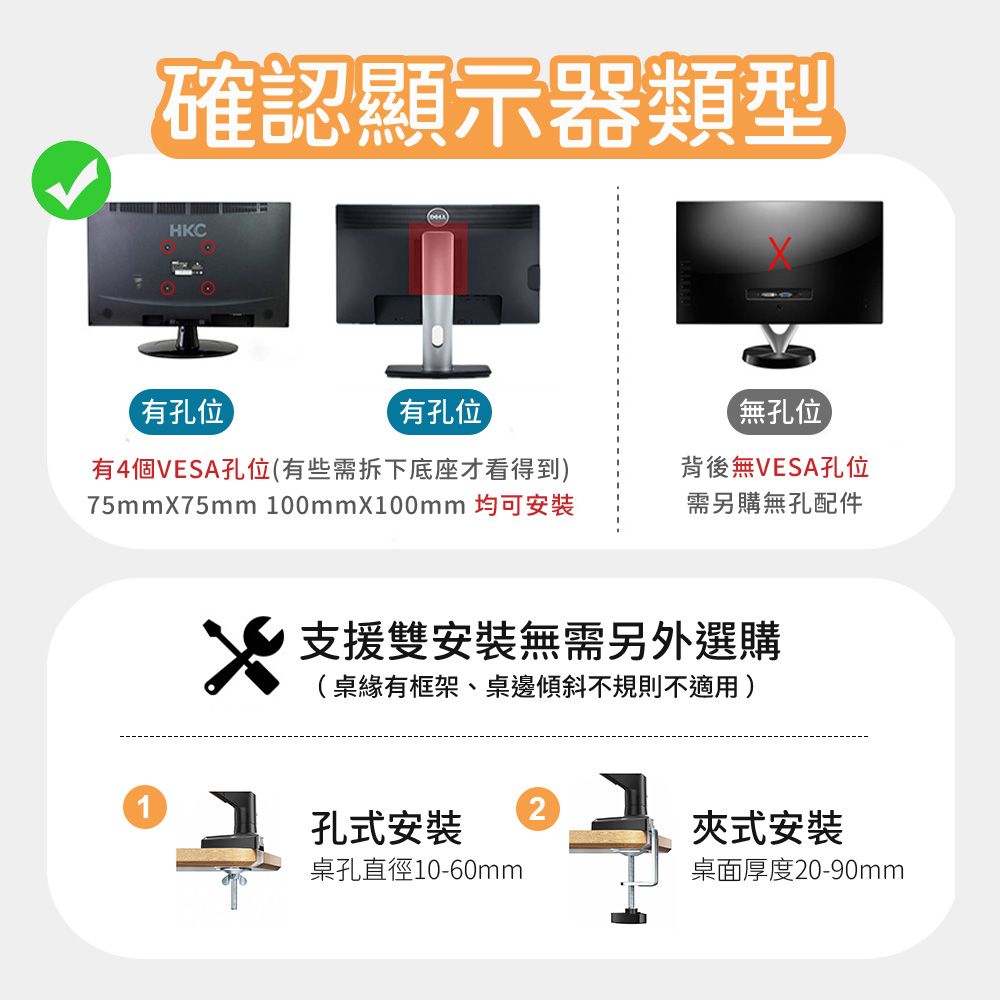 確認顯示器類型

HKC

DELL

X

有孔位

有孔位

無孔位

有4個VESA孔位(有些需拆下底座才看得到)
75mmX75mm 100mmX100mm 均可安裝

背後無VESA孔位
需另購無孔配件

支援雙安裝無需另外選購
（桌緣有框架、桌邊傾斜不規則不適用）

1 孔式安裝
桌孔直徑10-60mm

2 夾式安裝
桌面厚度20-90mm