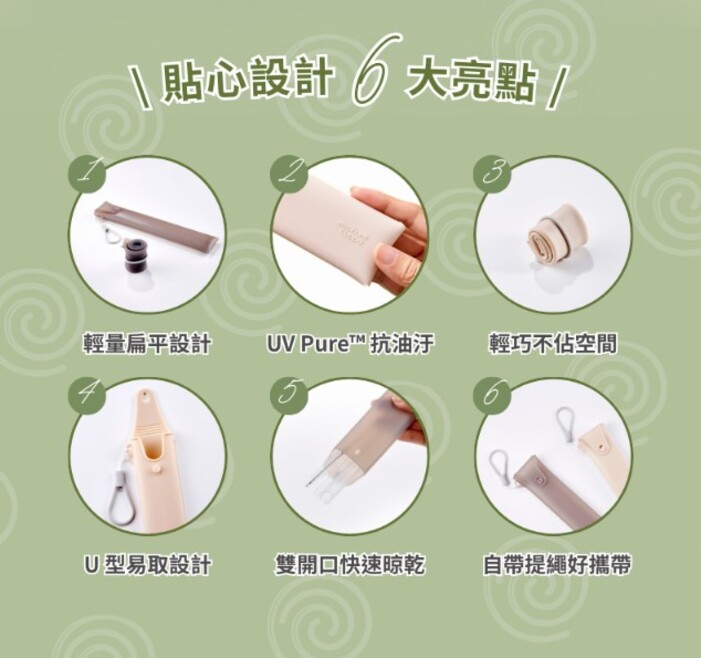 \ 貼心設計 6 大亮點 /

1

輕量扁平設計

2

UV Pure™ 抗油汙

3

輕巧不佔空間

4

U 型易取設計

5

雙開口快速晾乾

6

自帶提繩好攜帶