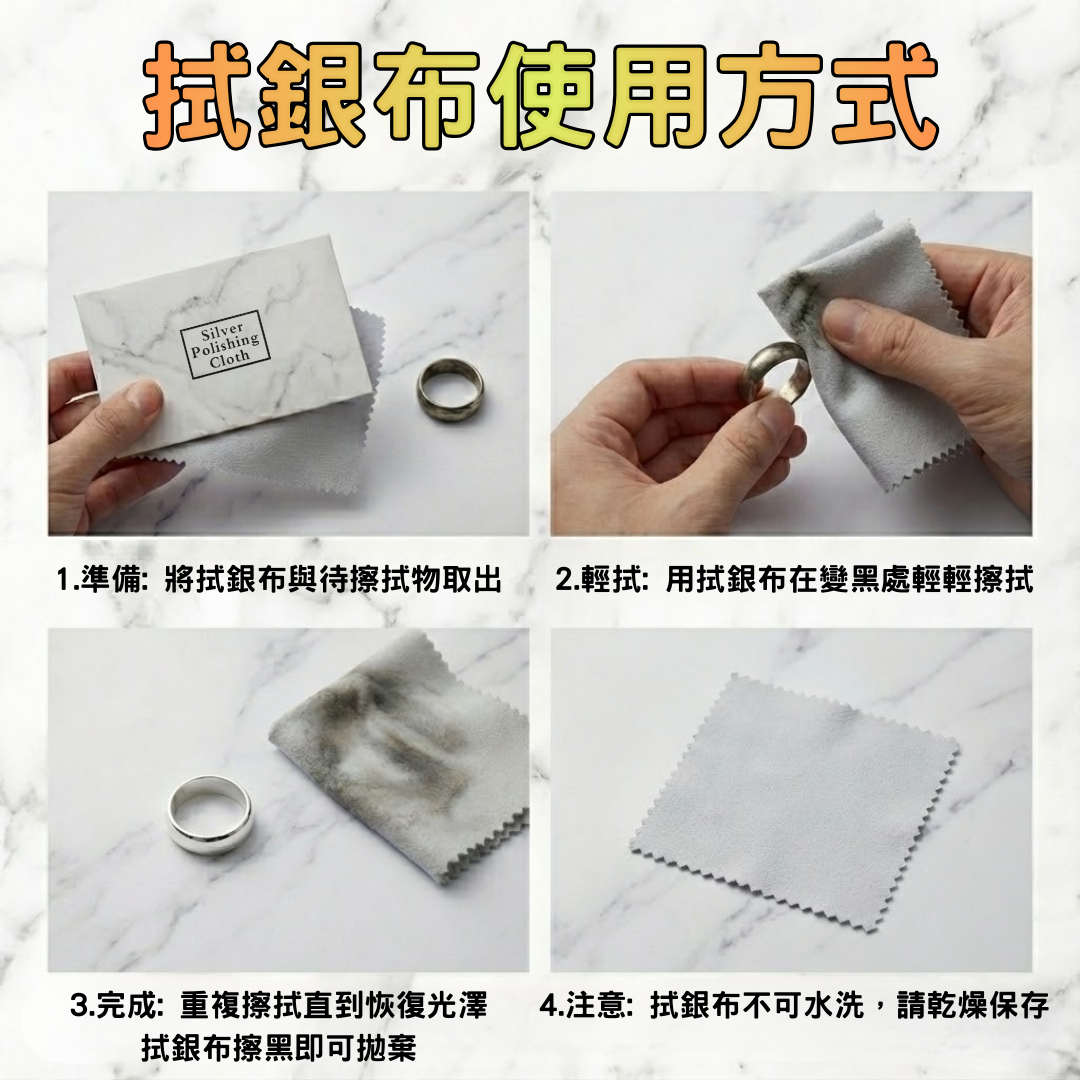 拭銀布使用方式

Silver Polishing Cloth

1.準備: 將拭銀布與待擦拭物取出

2.輕拭: 用拭銀布在變黑處輕輕擦拭

3.完成: 重複擦拭直到恢復光澤
拭銀布擦黑即可拋棄

4.注意: 拭銀布不可水洗，請乾燥保存