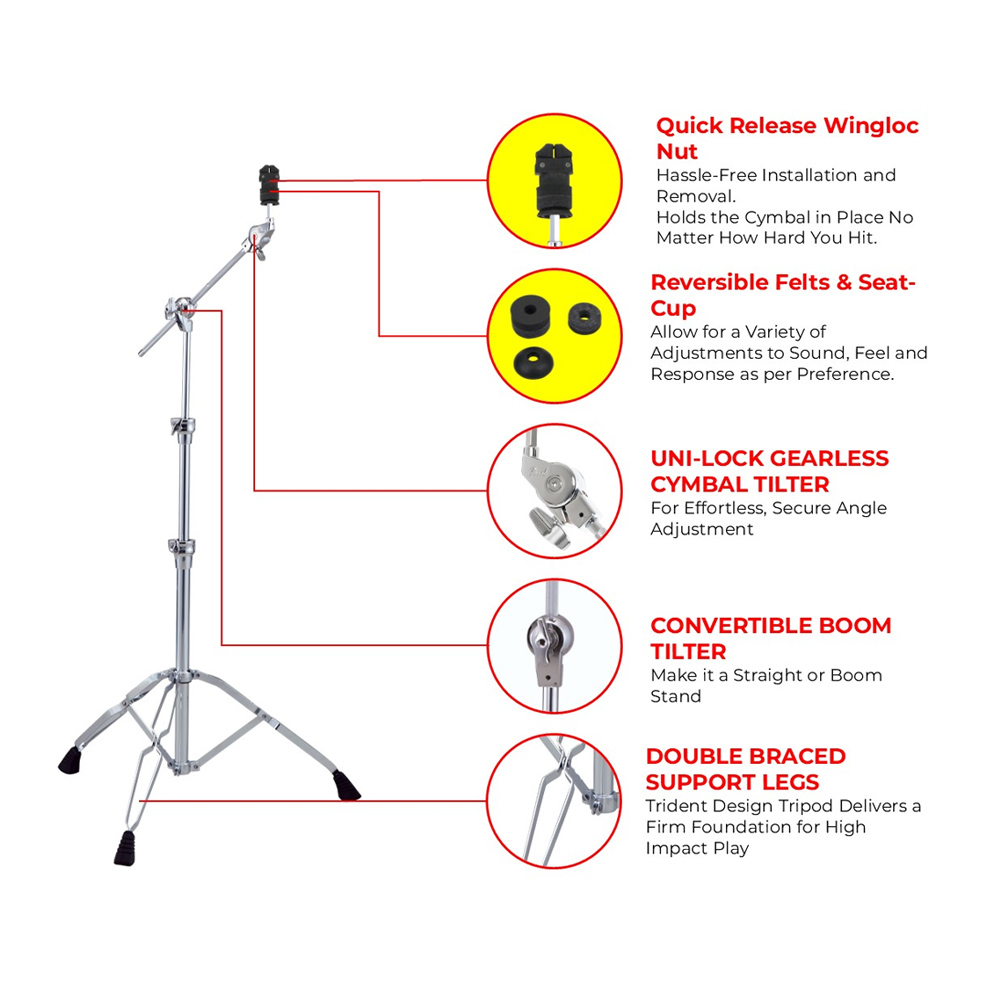 Quick Release Wingloc Nut
Hassle-Free Installation and Removal.
Holds the Cymbal in Place No Matter How Hard You Hit.

Reversible Felts & Seat-Cup
Allow for a Variety of Adjustments to Sound, Feel and Response as per Preference.

UNI-LOCK GEARLESS CYMBAL TILTER
For Effortless, Secure Angle Adjustment

CONVERTIBLE BOOM TILTER
Make it a Straight or Boom Stand

DOUBLE BRACED SUPPORT LEGS
Trident Design Tripod Delivers a Firm Foundation for High Impact Play