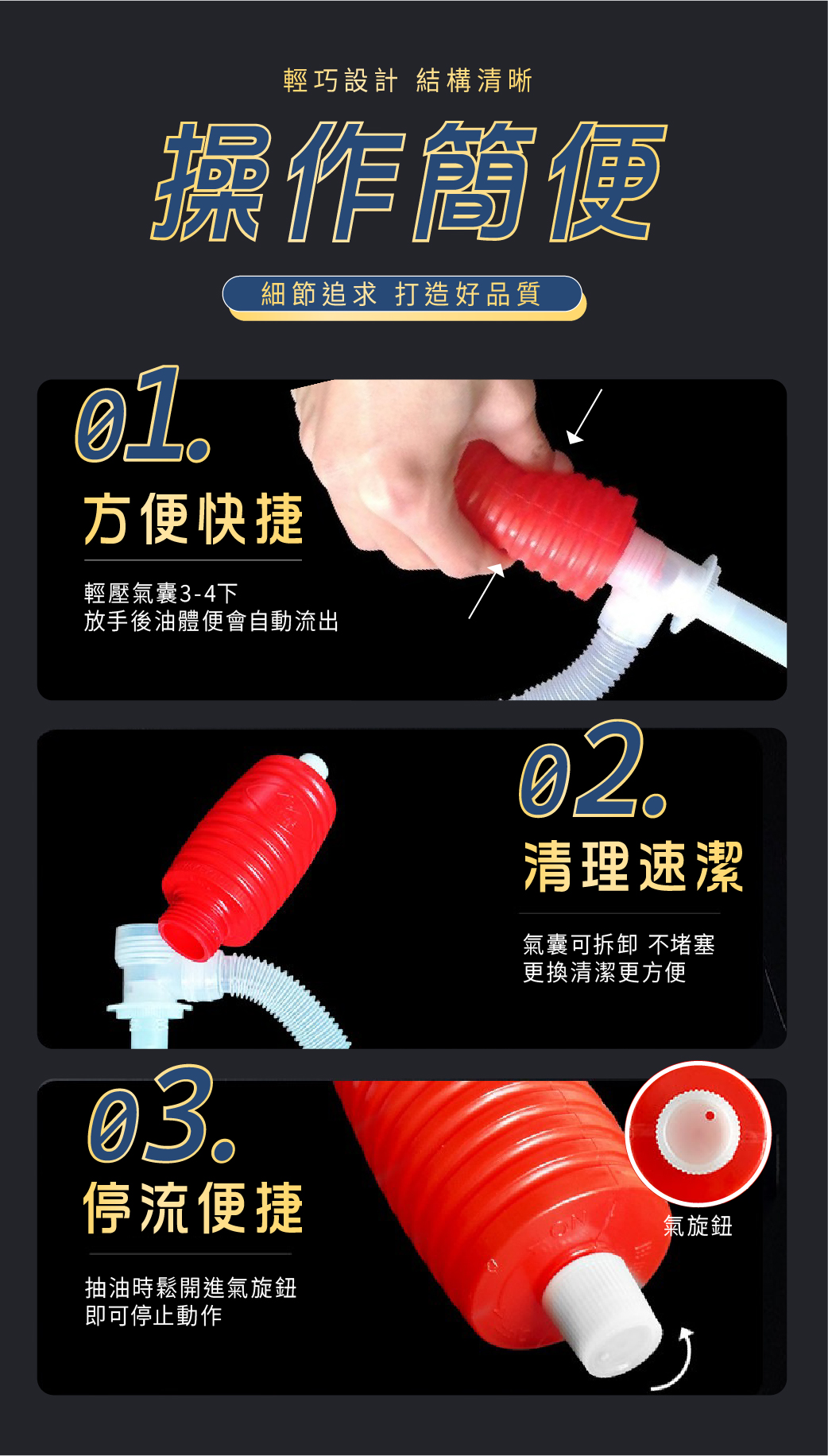 輕巧設計 結構清晰

操作簡便

細節追求 打造好品質

01.

方便快捷

輕壓氣囊3-4下
放手後油體便會自動流出

02.

清理速潔

氣囊可拆卸 不堵塞
更換清潔更方便

03.

停流便捷

抽油時鬆開進氣旋鈕
即可停止動作

氣旋鈕