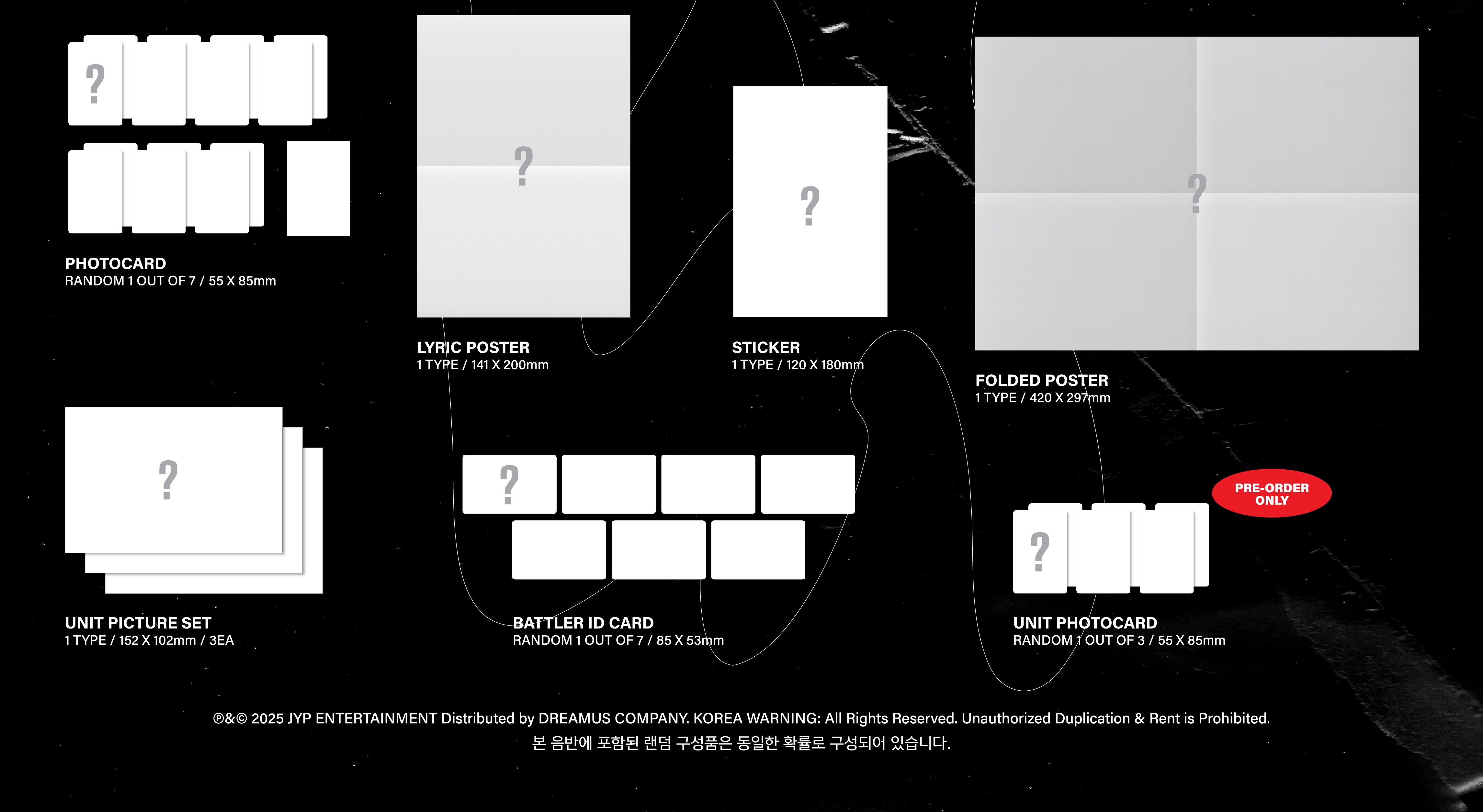 ?

PHOTOCARD
RANDOM 1 OUT OF 7 / 55 X 85mm

?

LYRIC POSTER
1 TYPE / 141 X 200mm

?

STICKER
1 TYPE / 120 X 180mm

?

FOLDED POSTER
1 TYPE / 420 X 297mm

?

UNIT PICTURE SET
1 TYPE / 152 X 102mm / 3EA

?

BATTLER ID CARD
RANDOM 1 OUT OF 7 / 85 X 53mm

PRE-ORDER ONLY

?

UNIT PHOTOCARD
RANDOM 1 OUT OF 3 / 55 X 85mm

℗&© 2025 JYP ENTERTAINMENT Distributed by DREAMUS COMPANY. KOREA WARNING: All Rights Reserved. Unauthorized Duplication & Rent is Prohibited.
본 음반에 포함된 랜덤 구성품은 동일한 확률로 구성되어 있습니다.