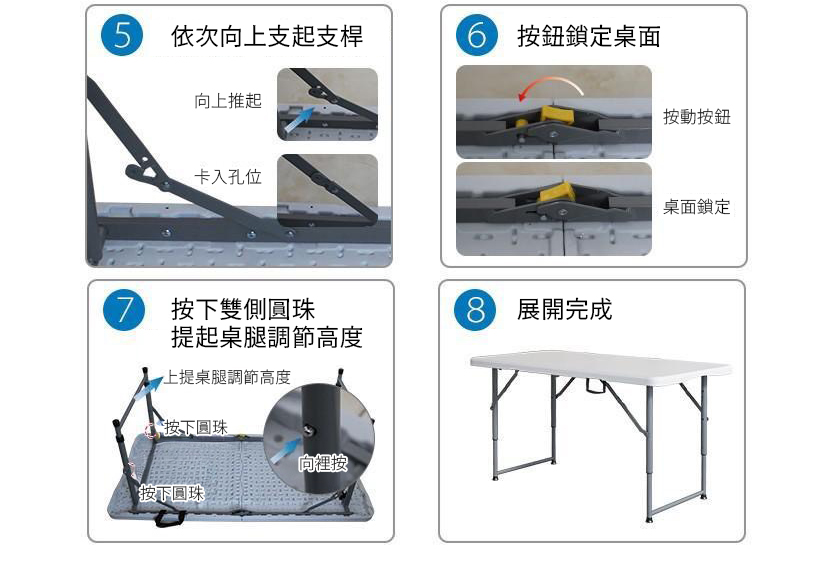 5 依次向上支起支桿

向上推起

卡入孔位

6 按鈕鎖定桌面

按動按鈕

桌面鎖定

7 按下雙側圓珠
提起桌腿調節高度

上提桌腿調節高度

按下圓珠

向裡按

按下圓珠

8 展開完成