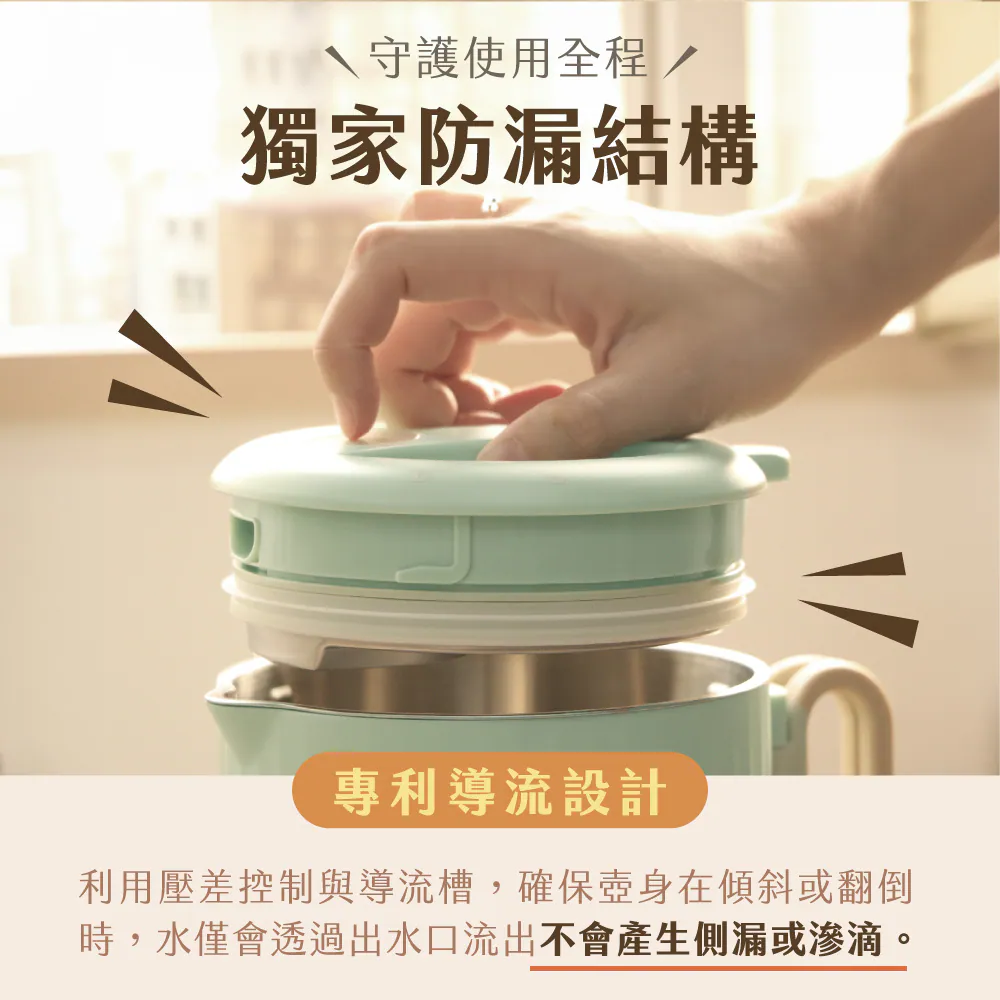 守護使用全程

獨家防漏結構

專利導流設計

利用壓差控制與導流槽，確保壺身在傾斜或翻倒時，水僅會透過出水口流出不會產生側漏或滲滴。