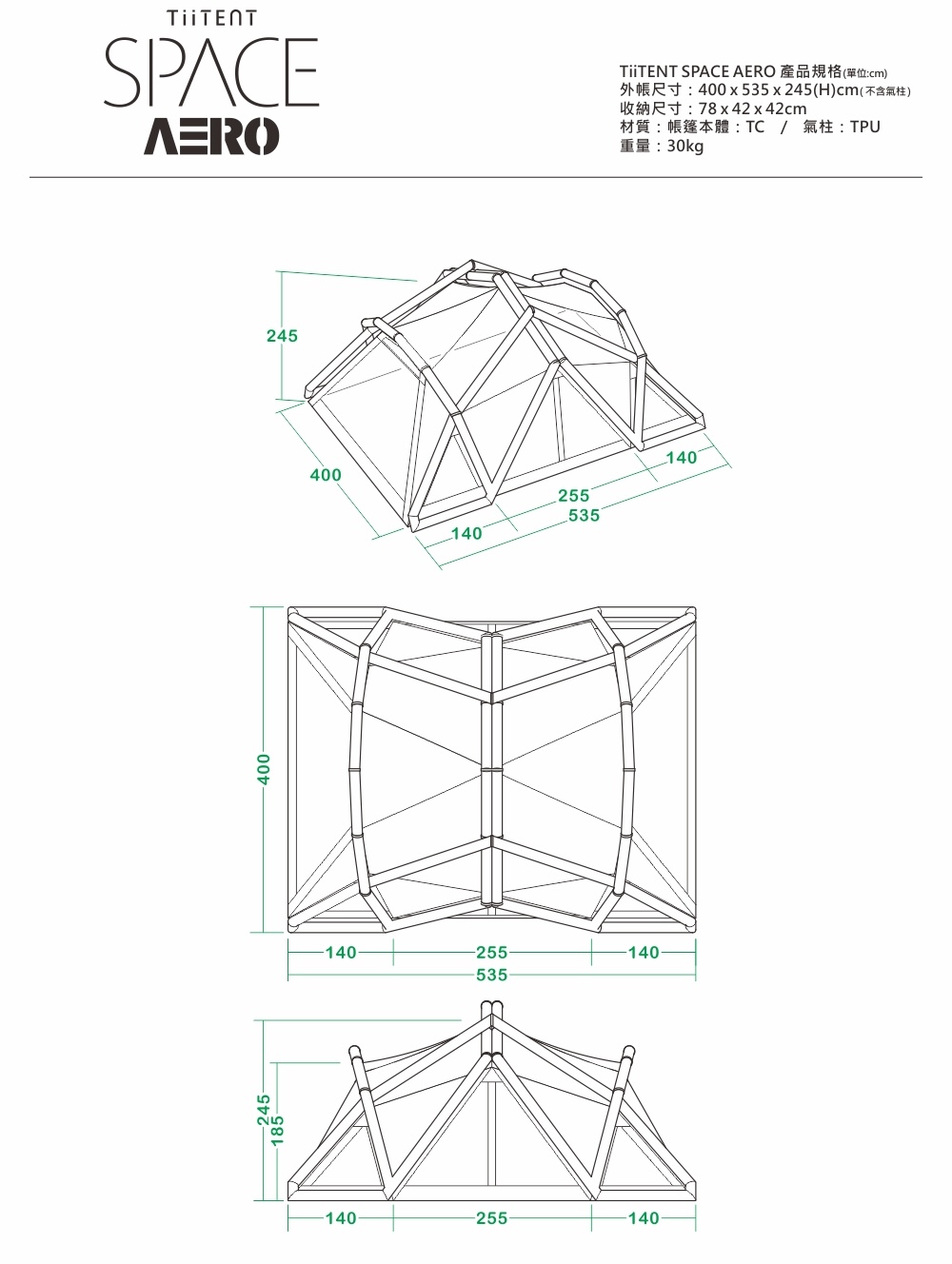 TiiTENT
SPACE
AERO

TiiTENT SPACE AERO 產品規格(單位:cm)
外帳尺寸：400 x 535 x 245(H)cm(不含氣柱)
收納尺寸：78 x 42 x 42cm
材質：帳篷本體：TC / 氣柱：TPU
重量：30kg

245
400
140
255
535
140

400
140
255
140
535

245
185
140
255
140