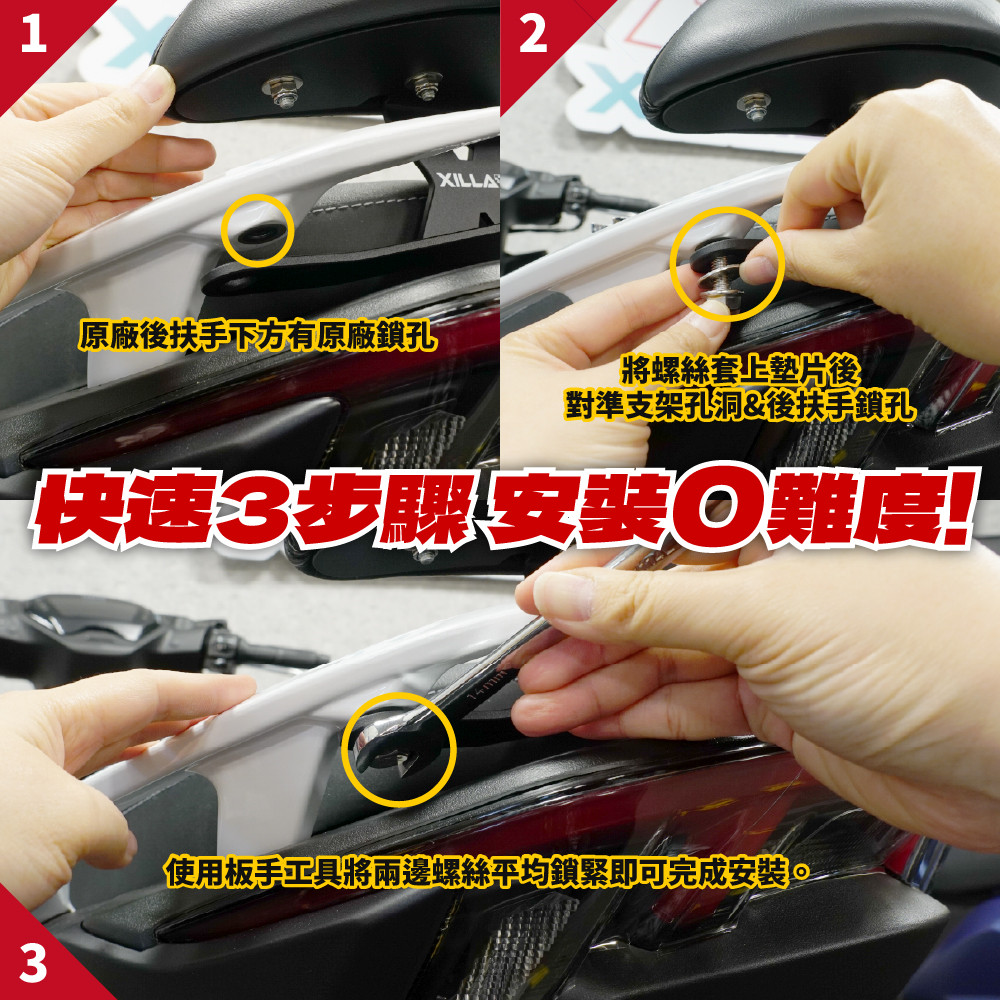 1

XILLA

原廠後扶手下方有原廠鎖孔

2

將螺絲套上墊片後
對準支架孔洞&後扶手鎖孔

快速3步驟 安裝0難度!

14mm

使用板手工具將兩邊螺絲平均鎖緊即可完成安裝。

3