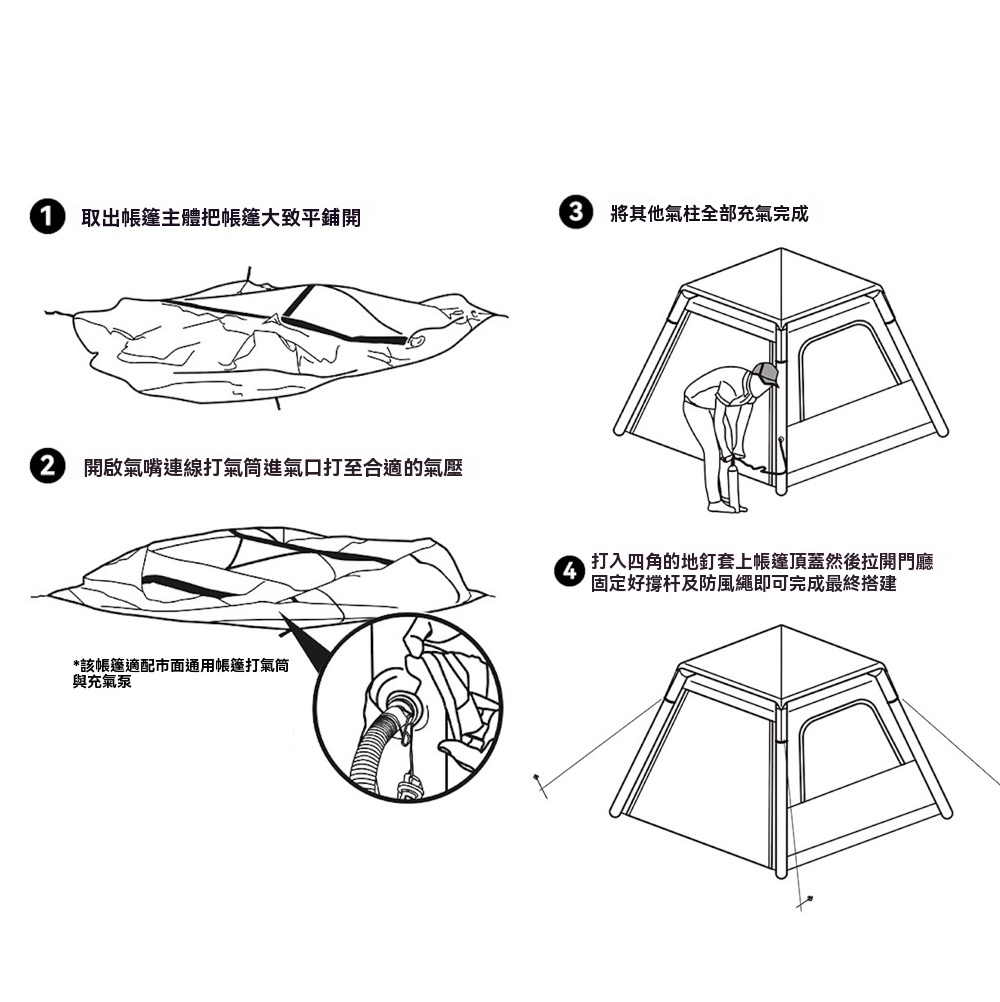 1 取出帳篷主體把帳篷大致平鋪開

2 開啟氣嘴連線打氣筒進氣口打至合適的氣壓

*該帳篷適配市面通用帳篷打氣筒與充氣泵

3 將其他氣柱全部充氣完成

4 打入四角的地釘套上帳篷頂蓋然後拉開門廳固定好撐杆及防風繩即可完成最終搭建