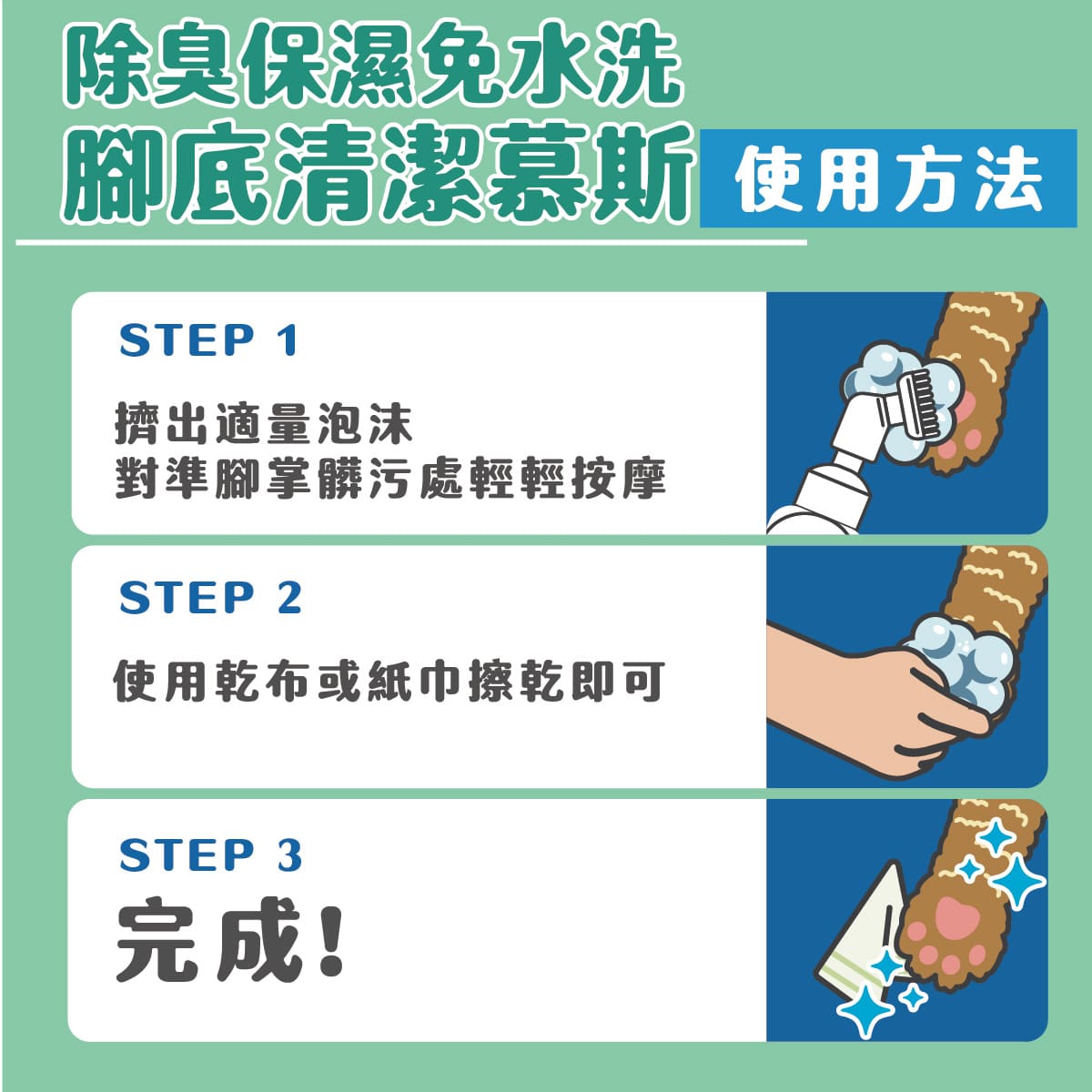 除臭保濕免水洗
腳底清潔慕斯

使用方法

STEP 1
擠出適量泡沫
對準腳掌髒污處輕輕按摩

STEP 2
使用乾布或紙巾擦乾即可

STEP 3
完成!