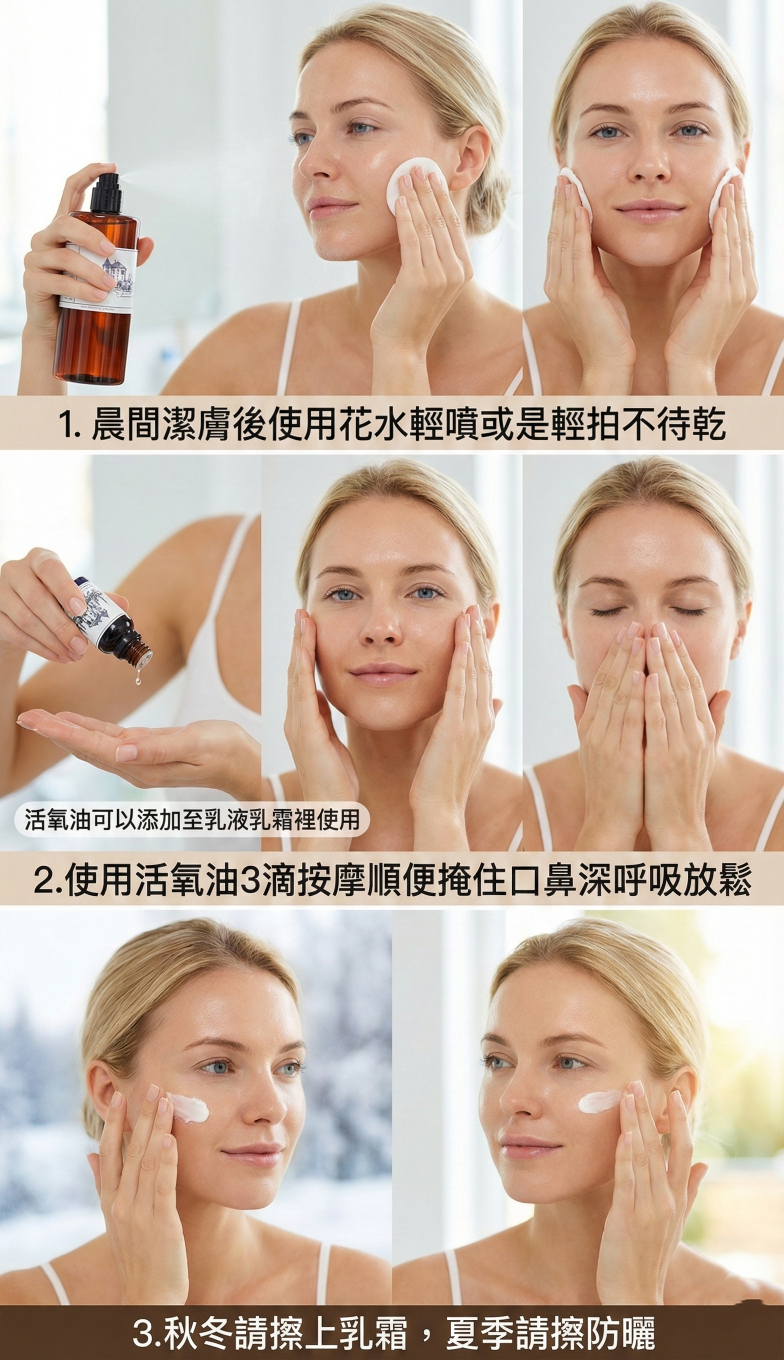 1. 晨間潔膚後使用花水輕噴或是輕拍不待乾

活氧油可以添加至乳液乳霜裡使用

2.使用活氧油3滴按摩順便掩住口鼻深呼吸放鬆

3.秋冬請擦上乳霜，夏季請擦防曬