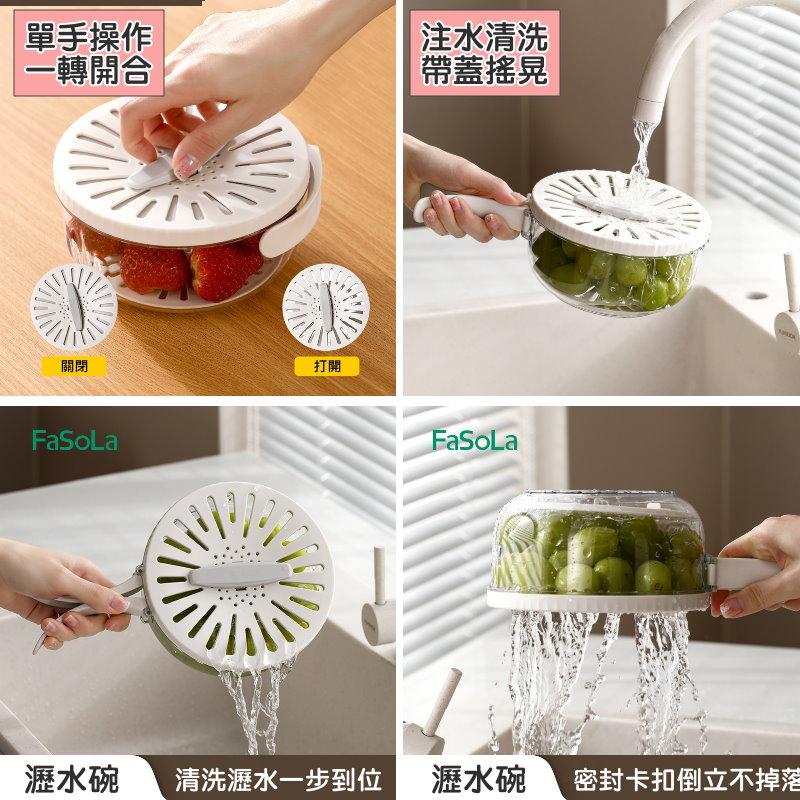 單手操作
一轉開合

關閉

打開

注水清洗
帶蓋搖晃

FaSoLa

瀝水碗
清洗瀝水一步到位

FaSoLa

瀝水碗
密封卡扣倒立不掉落