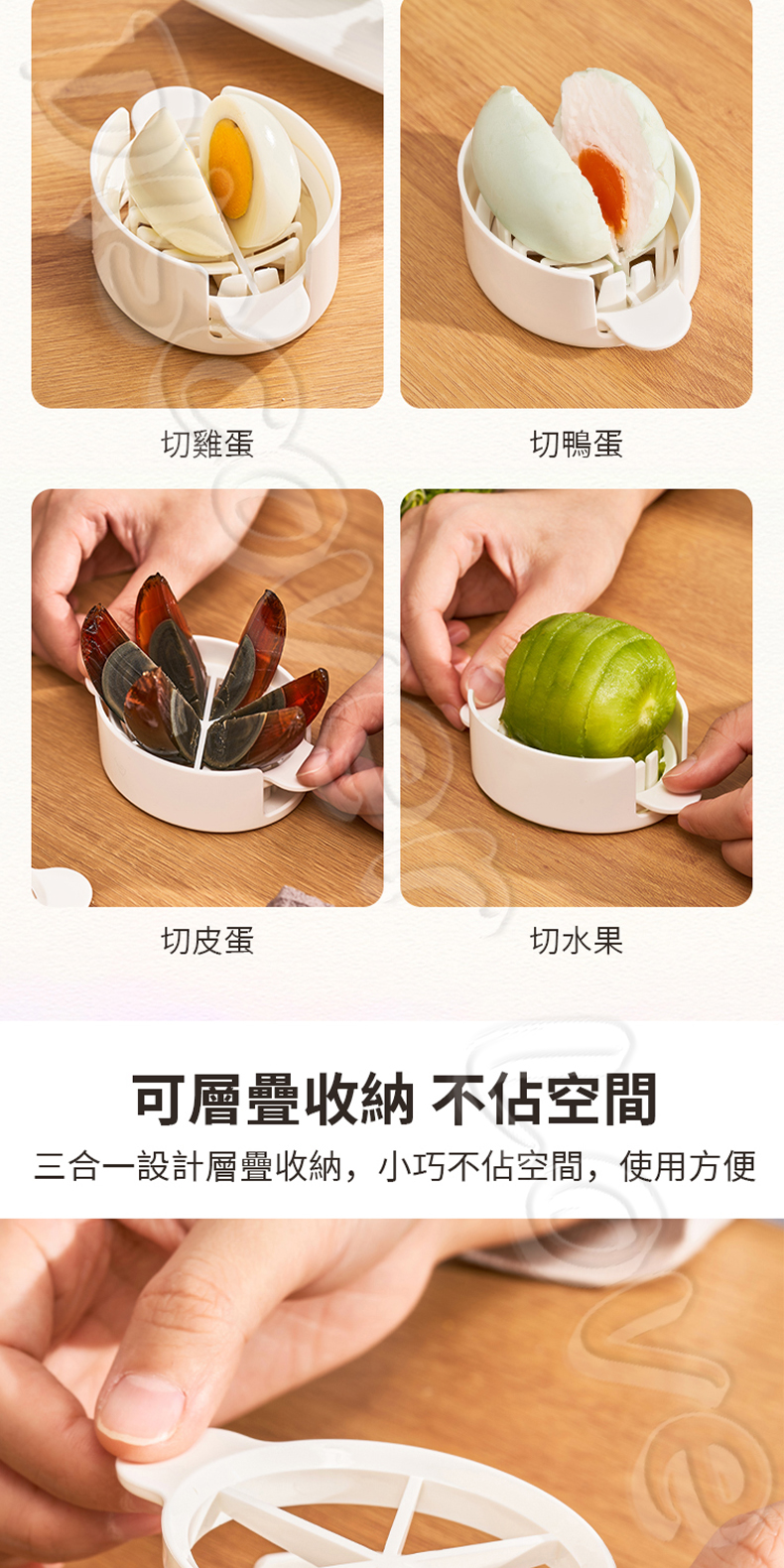 切雞蛋

切鴨蛋

切皮蛋

切水果

可層疊收納 不佔空間

三合一設計層疊收納，小巧不佔空間，使用方便