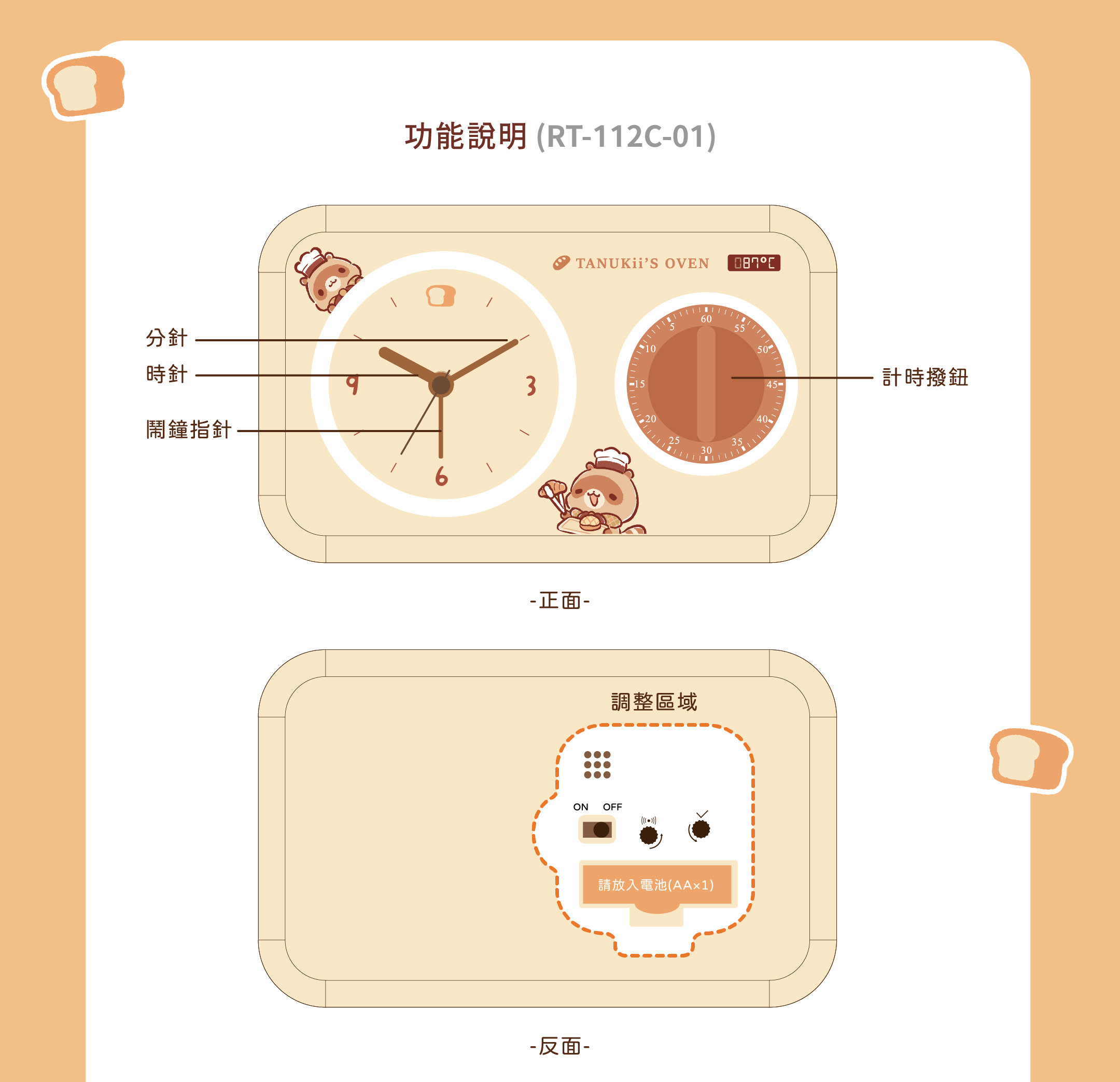 功能說明 (RT-112C-01)

TANUKii'S OVEN

087°C

分針

時針

鬧鐘指針

9

3

6

60 55 50 45 40 35 30 25 20 15 10 5

計時撥鈕

-正面-

調整區域

ON OFF

請放入電池(AA×1)

-反面-