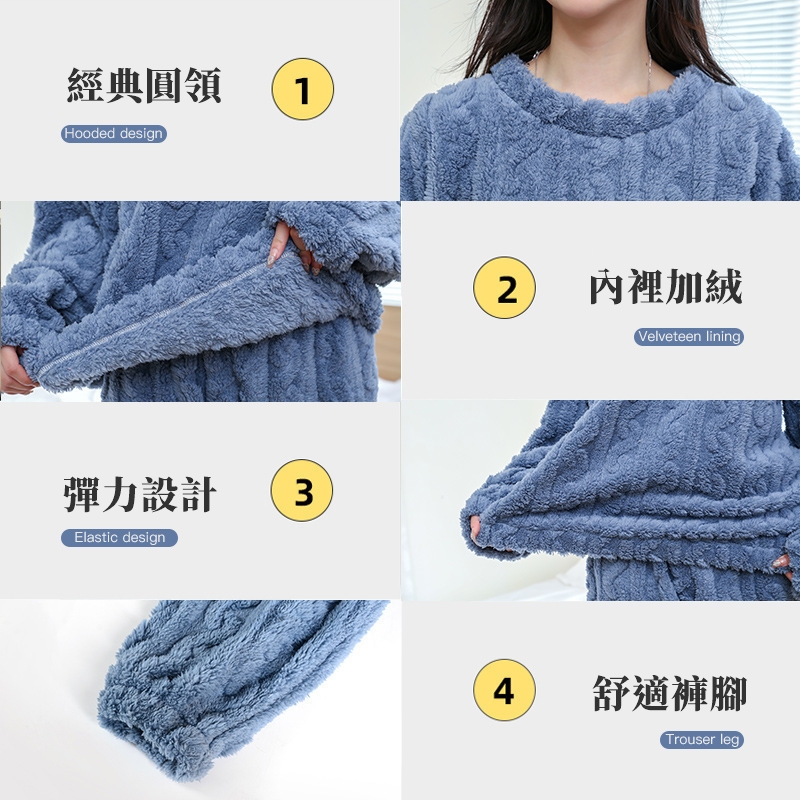 經典圓領
1
Hooded design

2
內裡加絨
Velveteen lining

彈力設計
3
Elastic design

4
舒適褲腳
Trouser leg