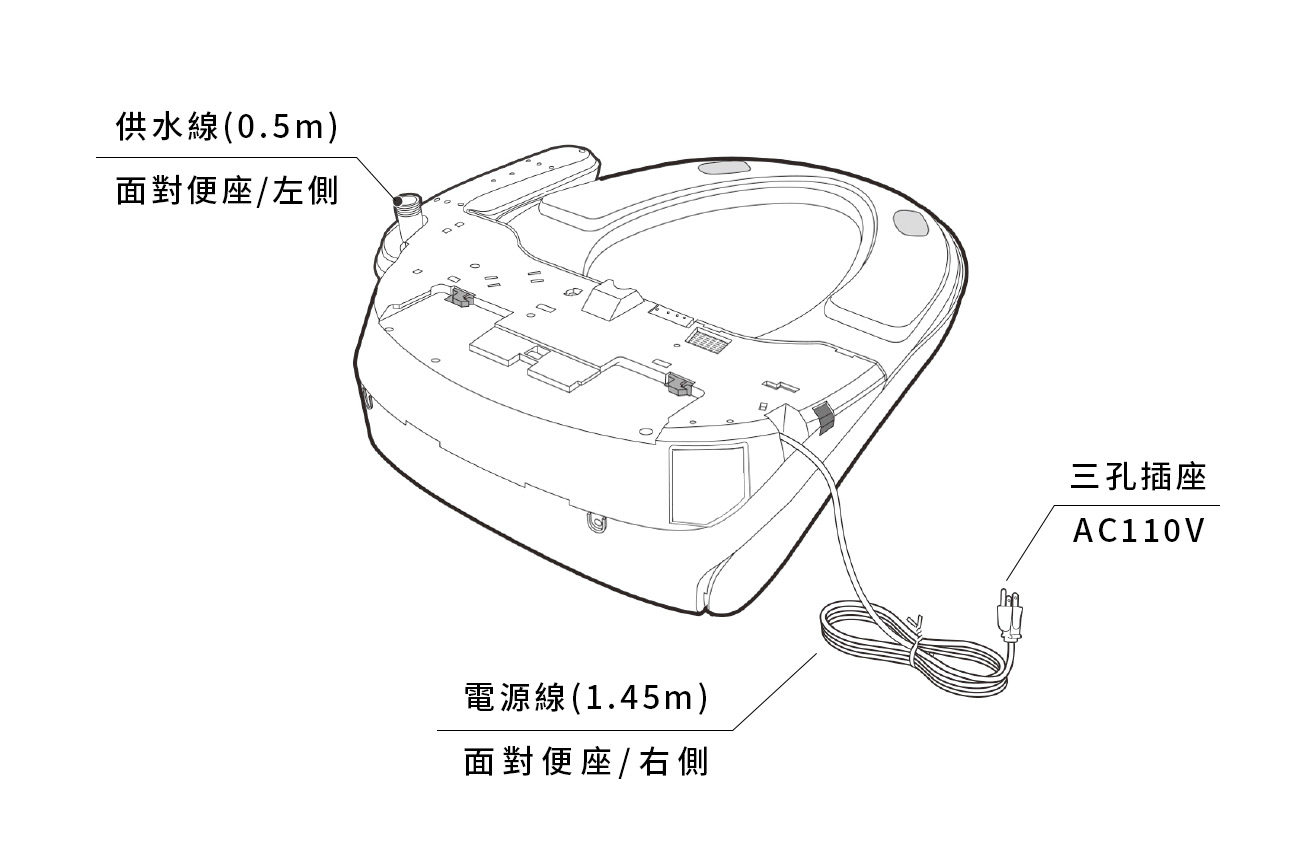 供水線(0.5m)

面對便座/左側

三孔插座

AC110V

電源線(1.45m)

面對便座/右側