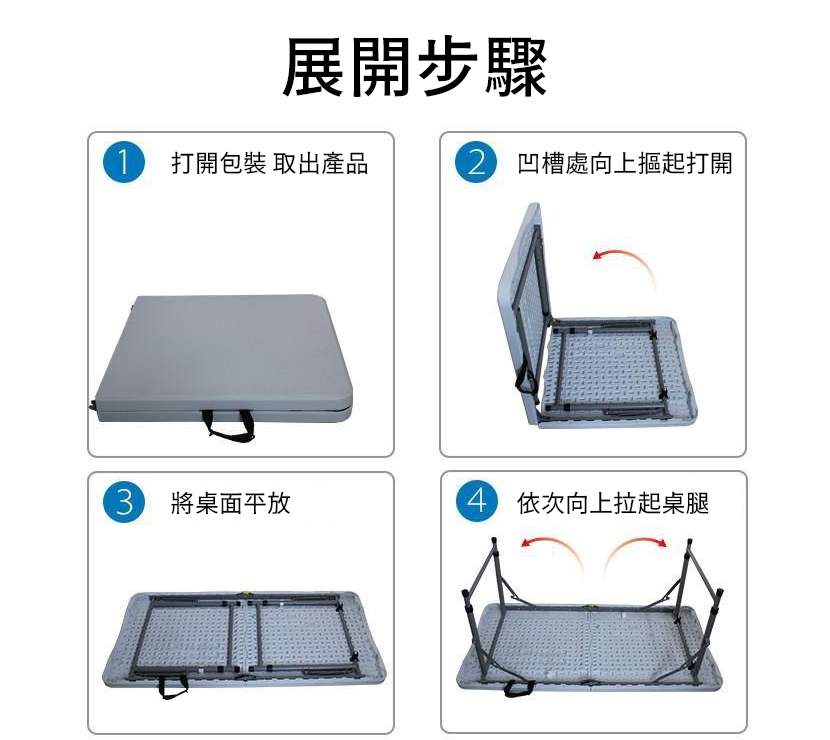 展開步驟

1 打開包裝 取出產品

2 凹槽處向上摳起打開

3 將桌面平放

4 依次向上拉起桌腿