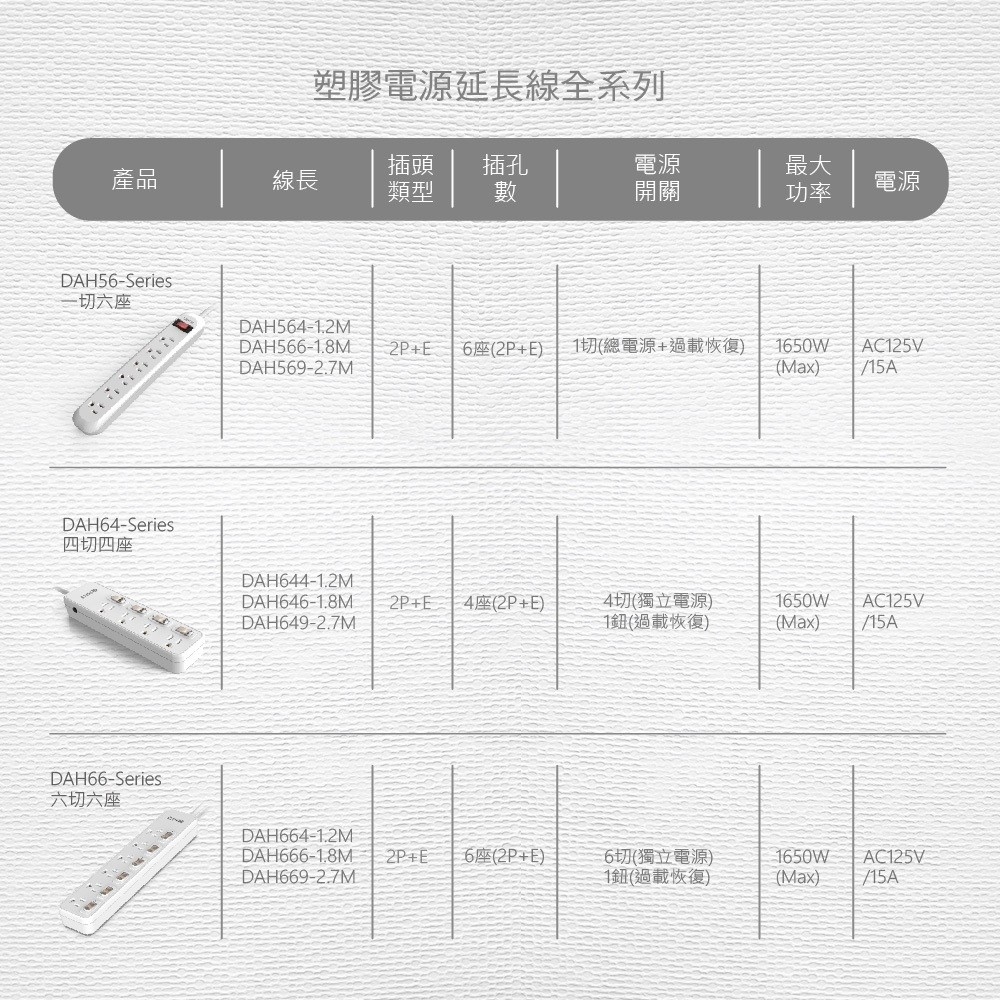 塑膠電源延長線全系列

| 產品 | 線長 | 插頭類型 | 插孔數 | 電源開關 | 最大功率 | 電源 |
|---|---|---|---|---|---|---|
| DAH56-Series 一切六座 | DAH564-1.2M DAH566-1.8M DAH569-2.7M | 2P+E | 6座(2P+E) | 1切(總電源+過載恢復) | 1650W (Max) | AC125V /15A |
| DAH64-Series 四切四座 | DAH644-1.2M DAH646-1.8M DAH649-2.7M | 2P+E | 4座(2P+E) | 4切(獨立電源) 1鈕(過載恢復) | 1650W (Max) | AC125V /15A |
| DAH66-Series 六切六座 | DAH664-1.2M DAH666-1.8M DAH669-2.7M | 2P+E | 6座(2P+E) | 6切(獨立電源) 1鈕(過載恢復) | 1650W (Max) | AC125V /15A |