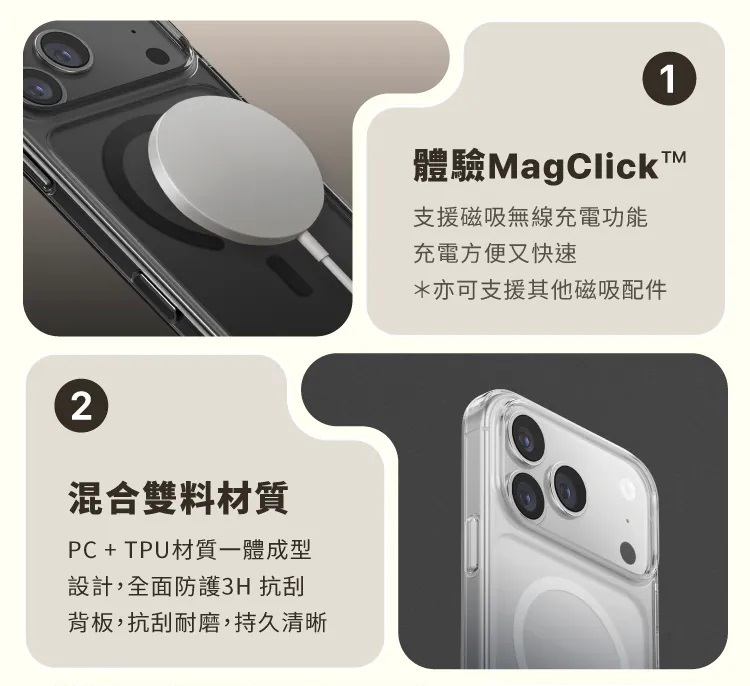 1

體驗MagClick™

支援磁吸無線充電功能
充電方便又快速
*亦可支援其他磁吸配件

2

混合雙料材質

PC + TPU材質一體成型
設計，全面防護3H 抗刮
背板，抗刮耐磨，持久清晰