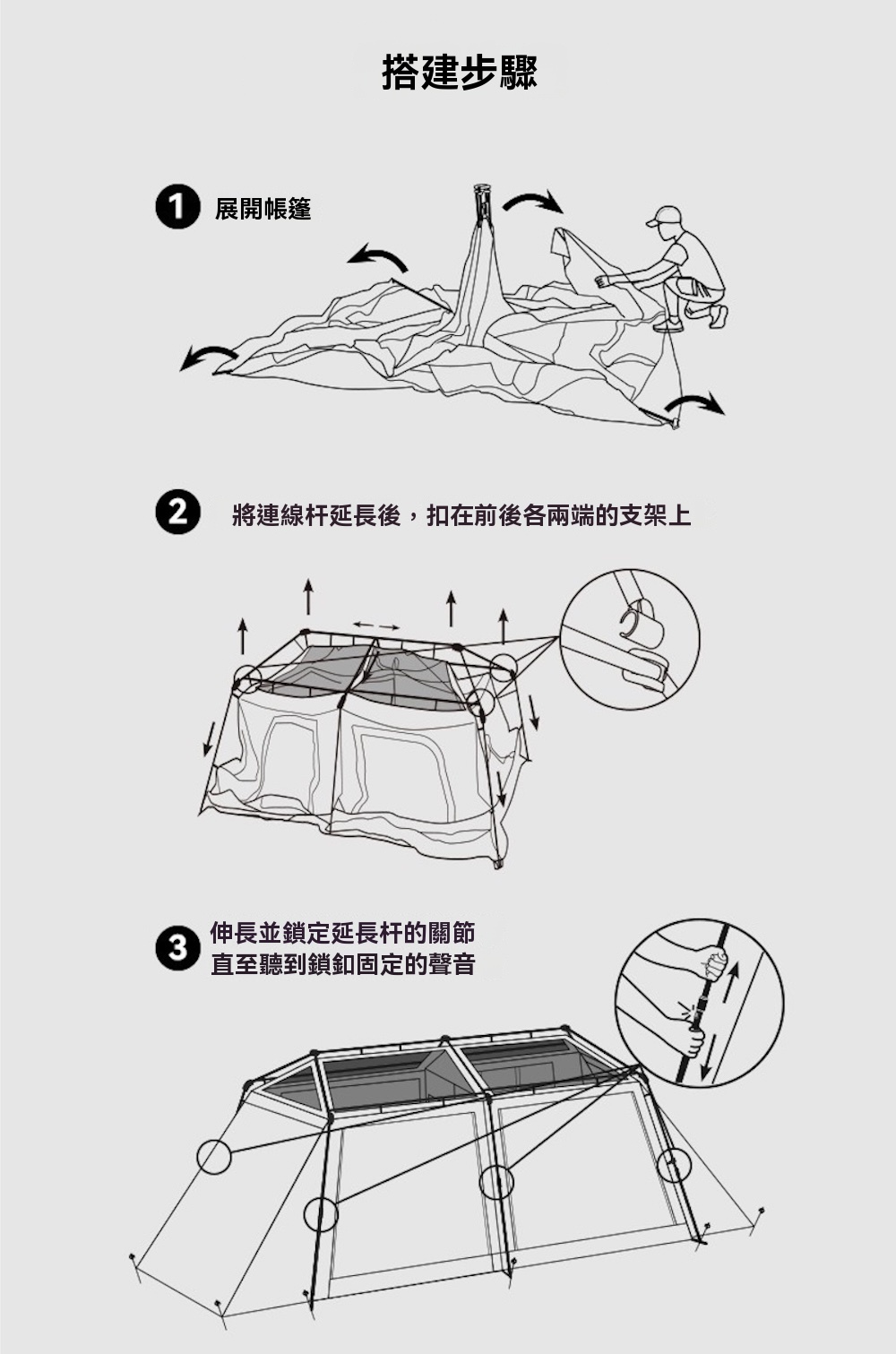 搭建步驟

1 展開帳篷

2 將連線杆延長後，扣在前後各兩端的支架上

3 伸長並鎖定延長杆的關節
直至聽到鎖釦固定的聲音