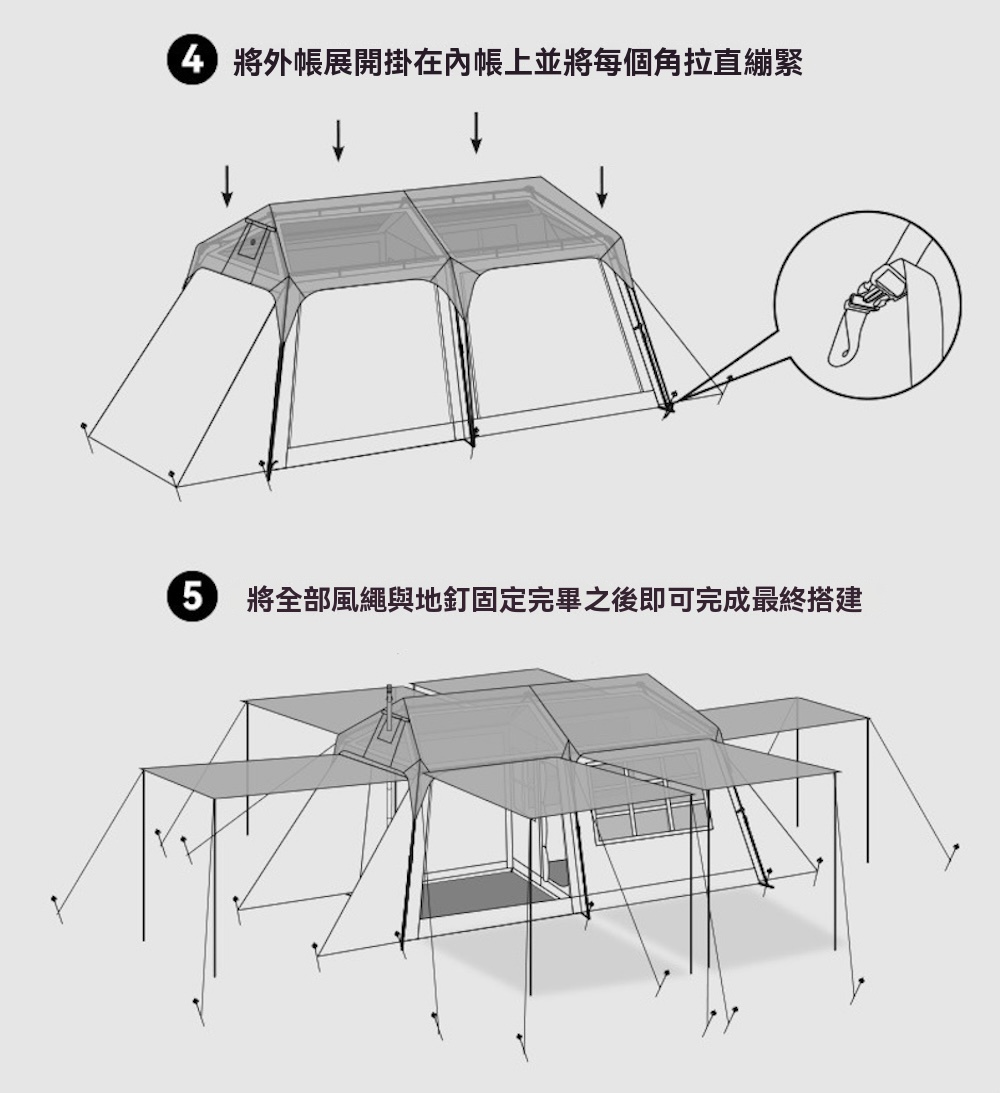 4 將外帳展開掛在內帳上並將每個角拉直繃緊

5 將全部風繩與地釘固定完畢之後即可完成最終搭建