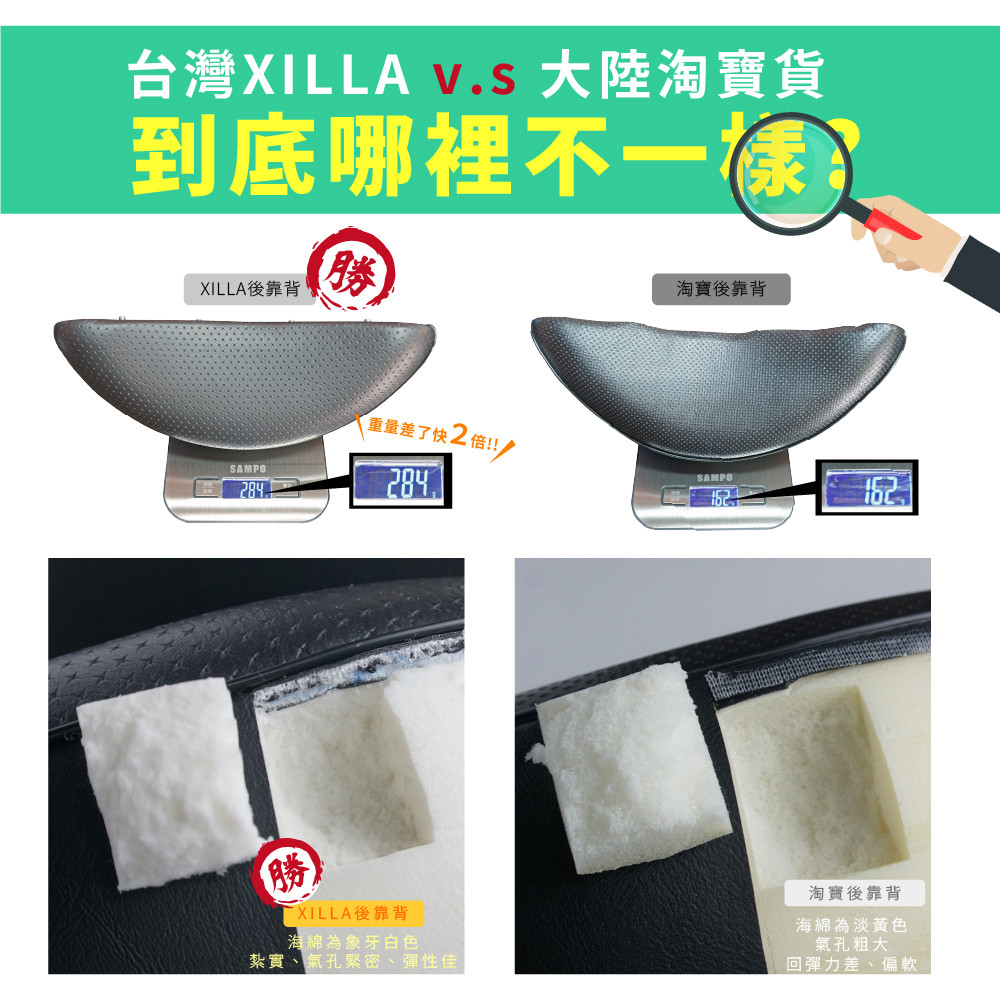 台灣XILLA v.s 大陸淘寶貨
到底哪裡不一樣?

XILLA後靠背 勝

淘寶後靠背

重量差了快2倍!!

SAMPO
284
284

SAMPO
162
162

勝
XILLA後靠背
海綿為象牙白色
紮實、氣孔緊密、彈性佳

淘寶後靠背
海綿為淡黃色
氣孔粗大
回彈力差、偏軟