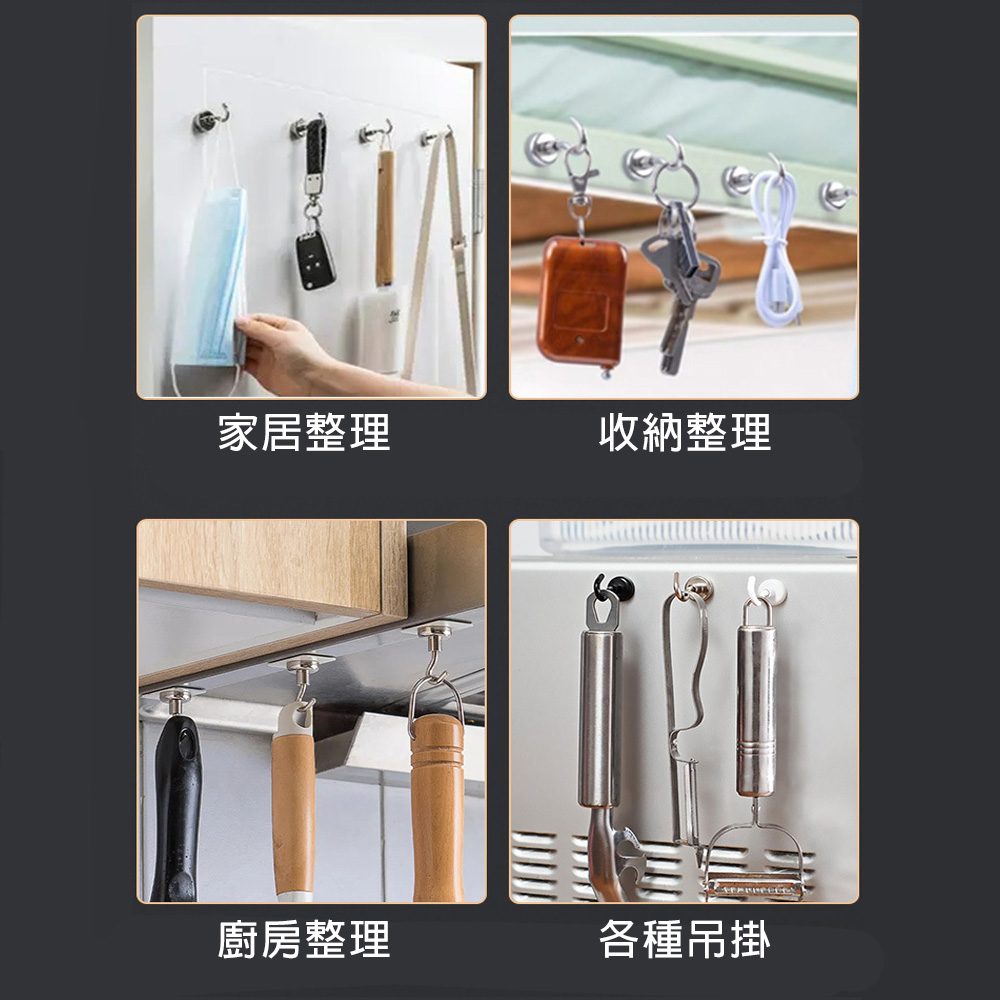 家居整理

收納整理

廚房整理

各種吊掛