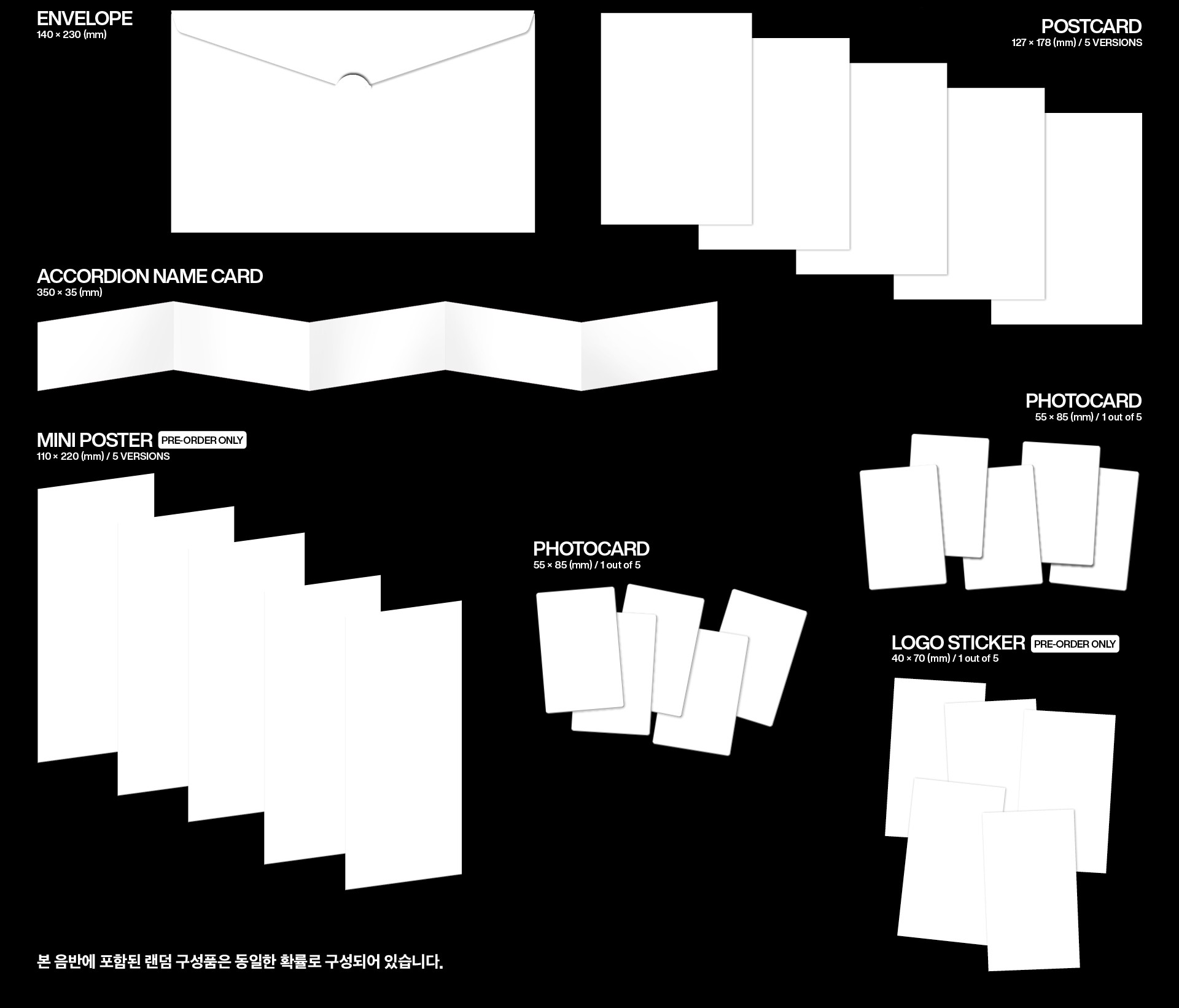 ENVELOPE
140 × 230 (mm)

POSTCARD
127 × 178 (mm) / 5 VERSIONS

ACCORDION NAME CARD
350 × 35 (mm)

PHOTOCARD
55 × 85 (mm) / 1 out of 5

MINI POSTER PRE-ORDER ONLY
110 × 220 (mm) / 5 VERSIONS

PHOTOCARD
55 × 85 (mm) / 1 out of 5

LOGO STICKER PRE-ORDER ONLY
40 × 70 (mm) / 1 out of 5

본 음반에 포함된 랜덤 구성품은 동일한 확률로 구성되어 있습니다.