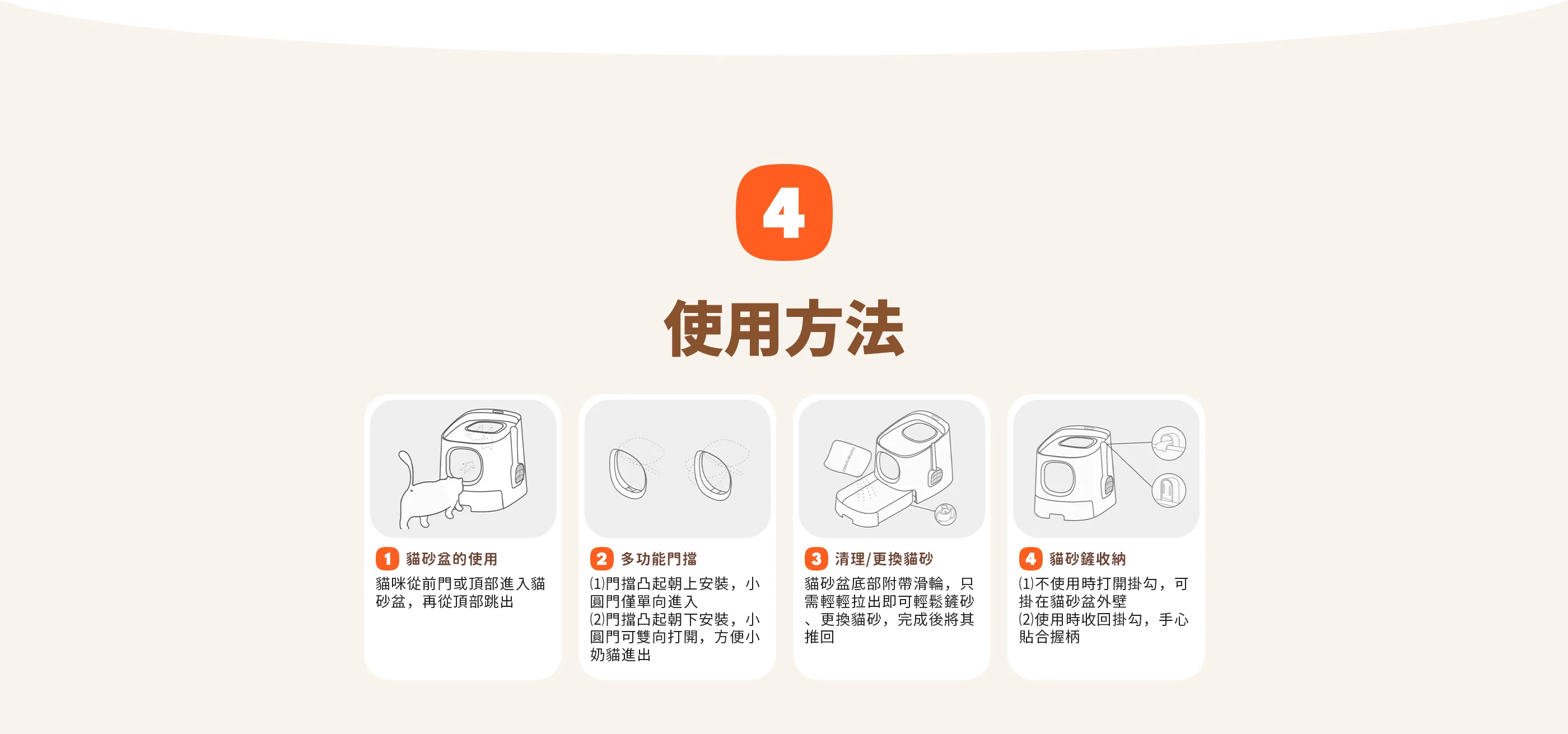 4

使用方法

1 貓砂盆的使用

貓咪從前門或頂部進入貓砂盆，再從頂部跳出

2 多功能門擋

⑴門擋凸起朝上安裝，小圓門僅單向進入
⑵門擋凸起朝下安裝，小圓門可雙向打開，方便小奶貓進出

3 清理/更換貓砂

貓砂盆底部附帶滑輪，只需輕輕拉出即可輕鬆鏟砂、更換貓砂，完成後將其推回

4 貓砂鏟收納

⑴不使用時打開掛勾，可掛在貓砂盆外壁
⑵使用時收回掛勾，手心貼合握柄