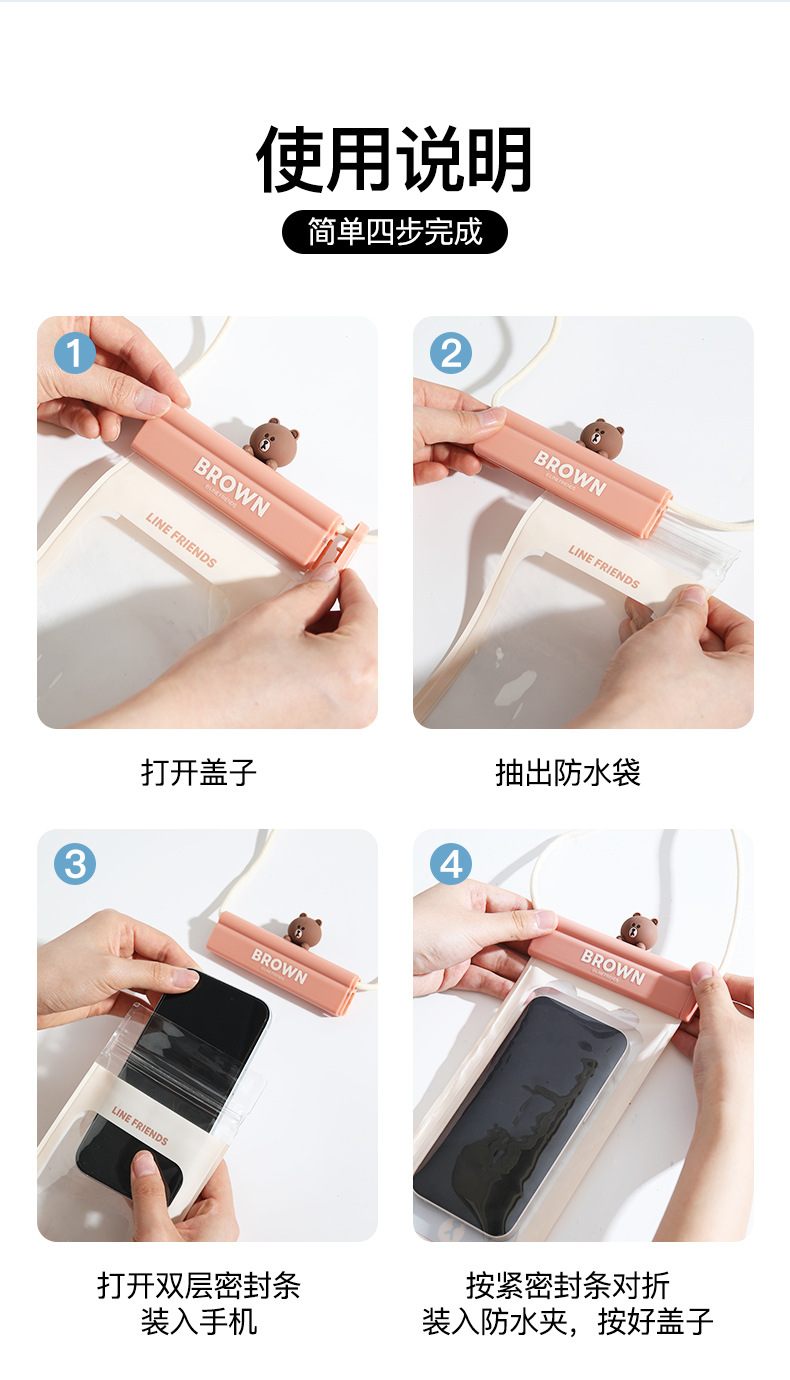 使用说明

简单四步完成

1
BROWN
LINE FRIENDS

打开盖子

2
BROWN
LINE FRIENDS

抽出防水袋

3
BROWN
LINE FRIENDS

打开双层密封条
装入手机

4
BROWN

按紧密封条对折
装入防水夹，按好盖子