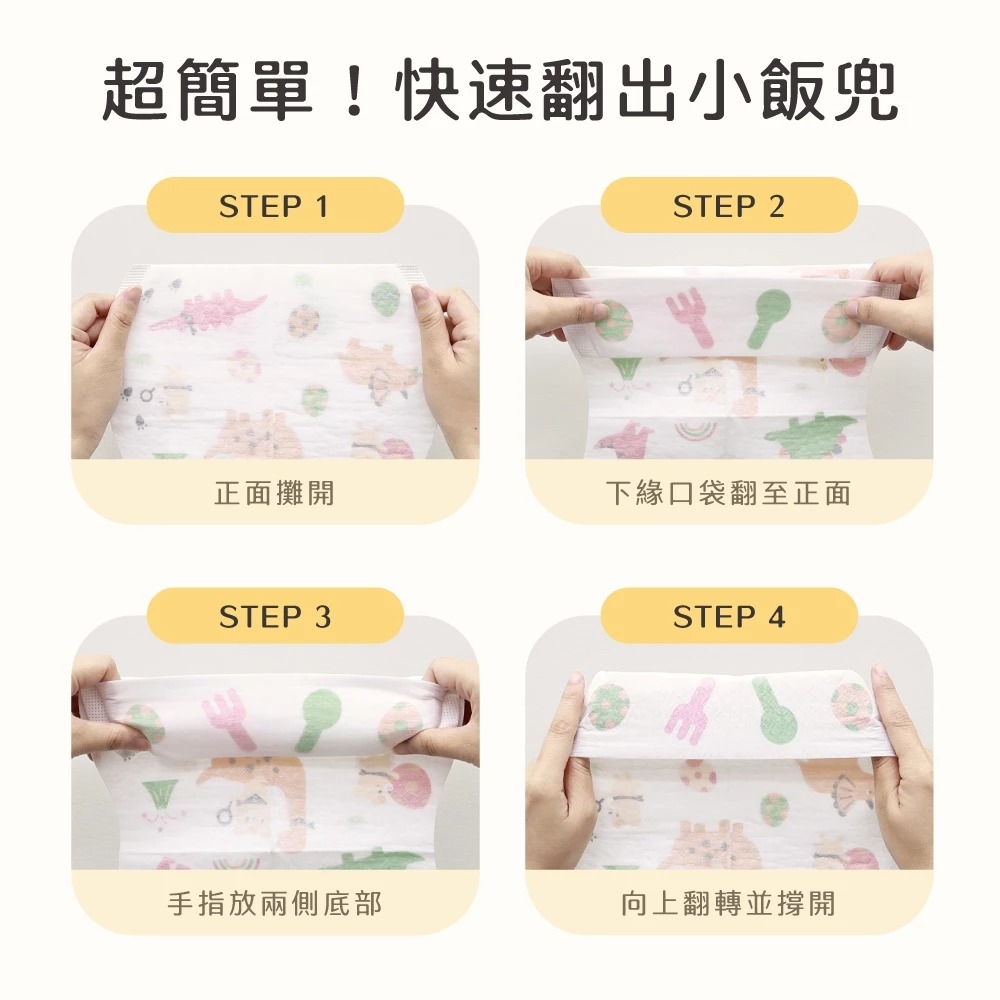 超簡單！快速翻出小飯兜

STEP 1

正面攤開

STEP 2

下緣口袋翻至正面

STEP 3

手指放兩側底部

STEP 4

向上翻轉並撐開