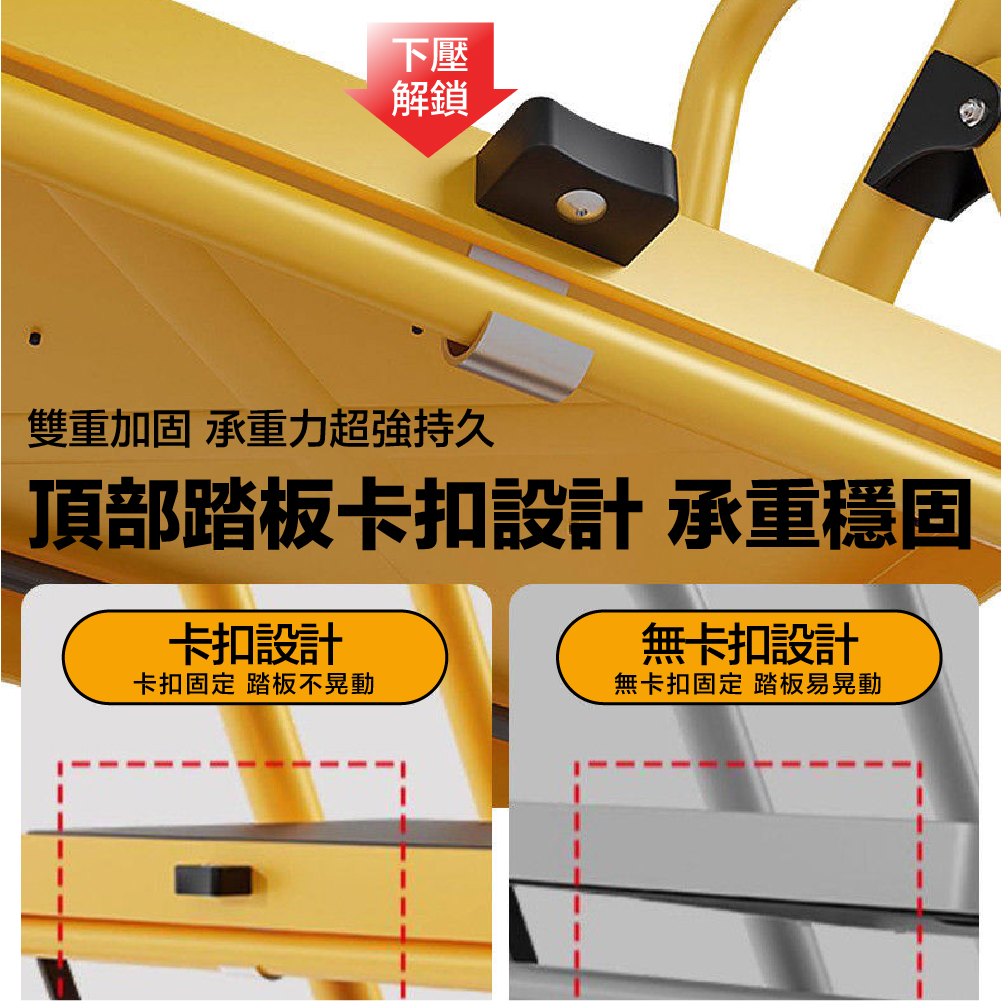 下壓
解鎖

雙重加固 承重力超強持久

頂部踏板卡扣設計 承重穩固

卡扣設計
卡扣固定 踏板不晃動

無卡扣設計
無卡扣固定 踏板易晃動