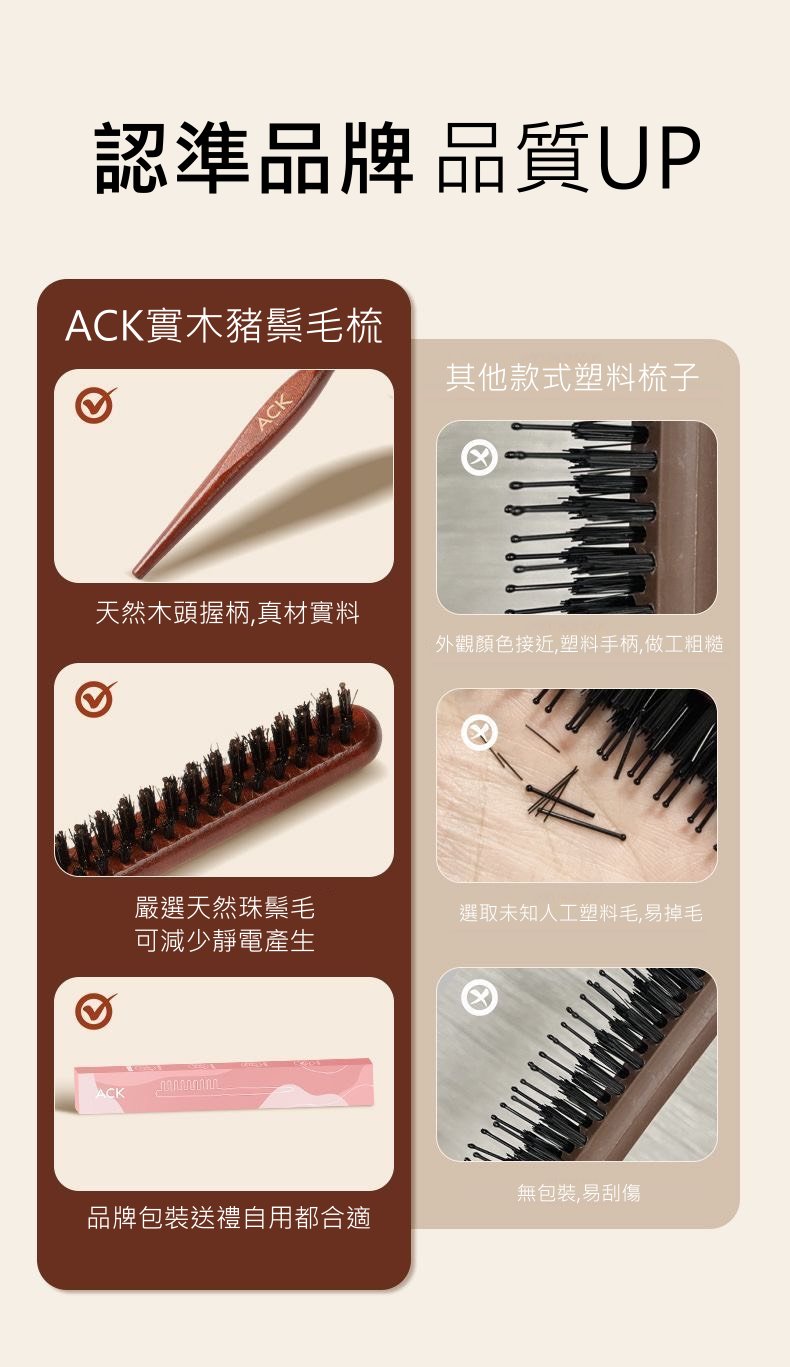 認準品牌 品質UP

ACK實木豬鬃毛梳

ACK

天然木頭握柄,真材實料

嚴選天然珠鬃毛
可減少靜電產生

ACK

品牌包裝送禮自用都合適

其他款式塑料梳子

外觀顏色接近,塑料手柄,做工粗糙

選取未知人工塑料毛,易掉毛

無包裝,易刮傷