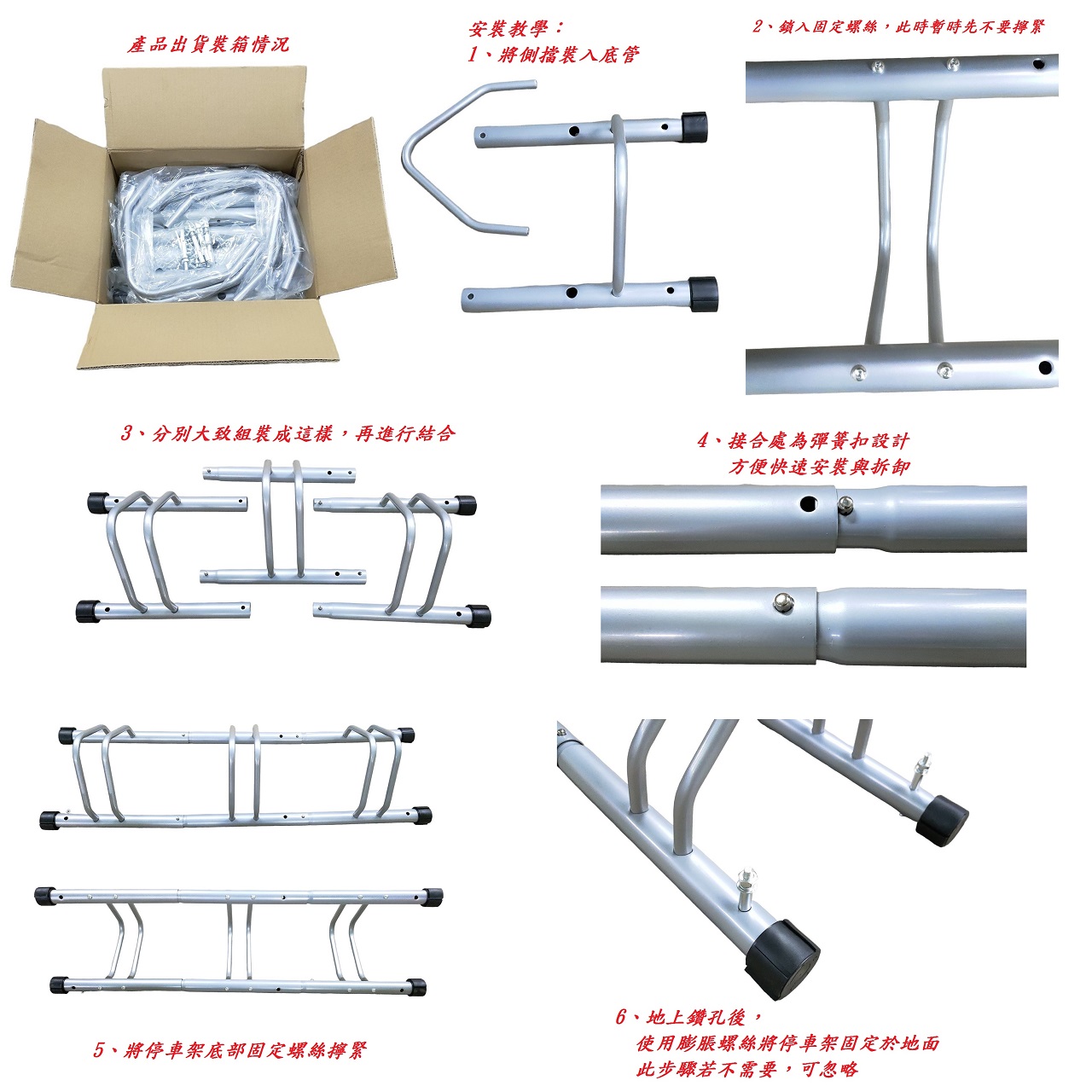 產品出貨裝箱情況

安裝教學：
1、將側擋裝入底管

2、鎖入固定螺絲，此時暫時先不要擰緊

3、分別大致組裝成這樣，再進行結合

4、接合處為彈簧扣設計
方便快速安裝與拆卸

5、將停車架底部固定螺絲擰緊

6、地上鑽孔後，
使用膨脹螺絲將停車架固定於地面
此步驟若不需要，可忽略