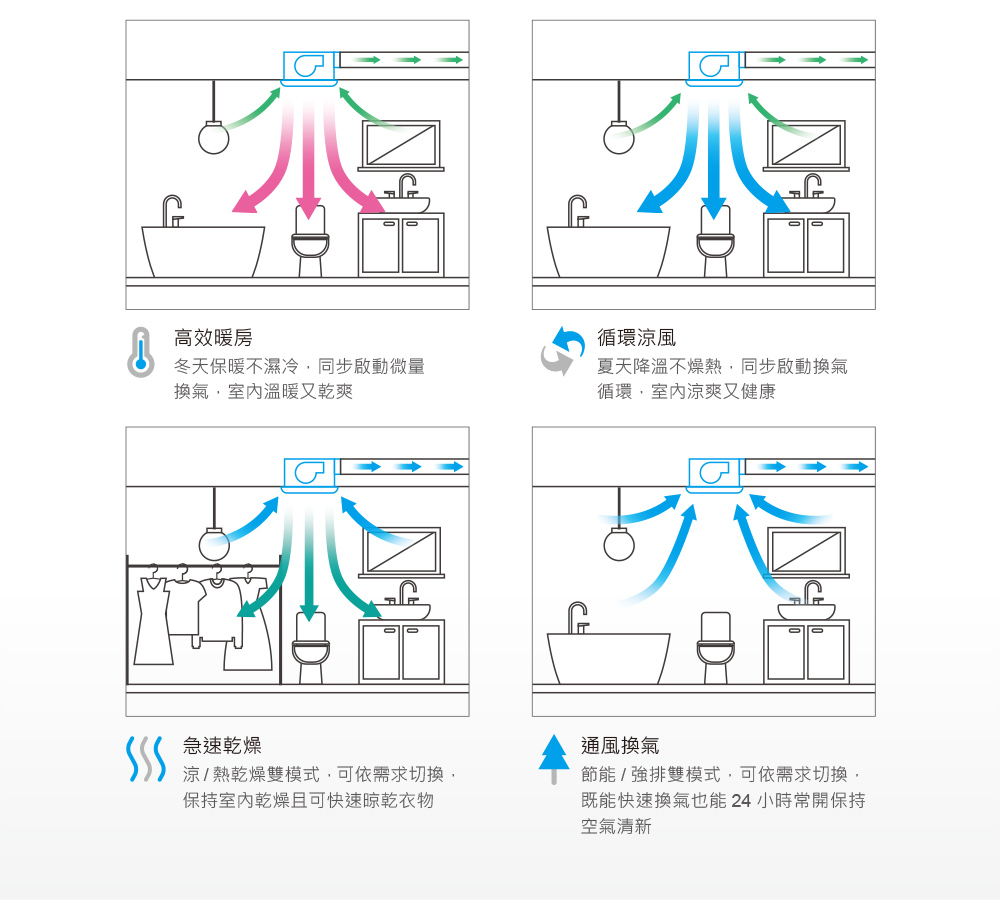 高效暖房

冬天保暖不濕冷，同步啟動微量換氣，室內溫暖又乾爽

循環涼風

夏天降溫不燥熱，同步啟動換氣循環，室內涼爽又健康

急速乾燥

涼 / 熱乾燥雙模式，可依需求切換，保持室內乾燥且可快速晾乾衣物

通風換氣

節能 / 強排雙模式，可依需求切換，既能快速換氣也能 24 小時常開保持空氣清新