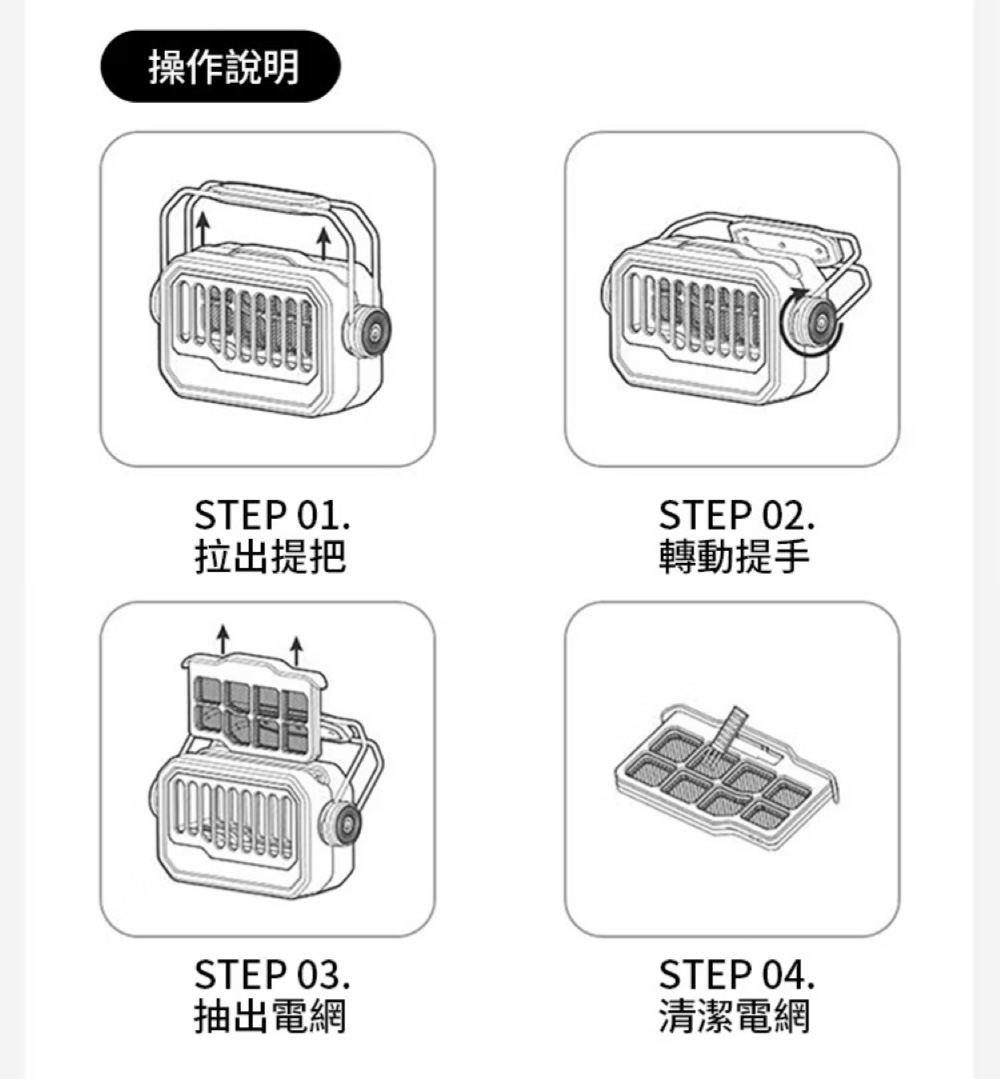 操作說明

STEP 01.
拉出提把

STEP 02.
轉動提手

STEP 03.
抽出電網

STEP 04.
清潔電網