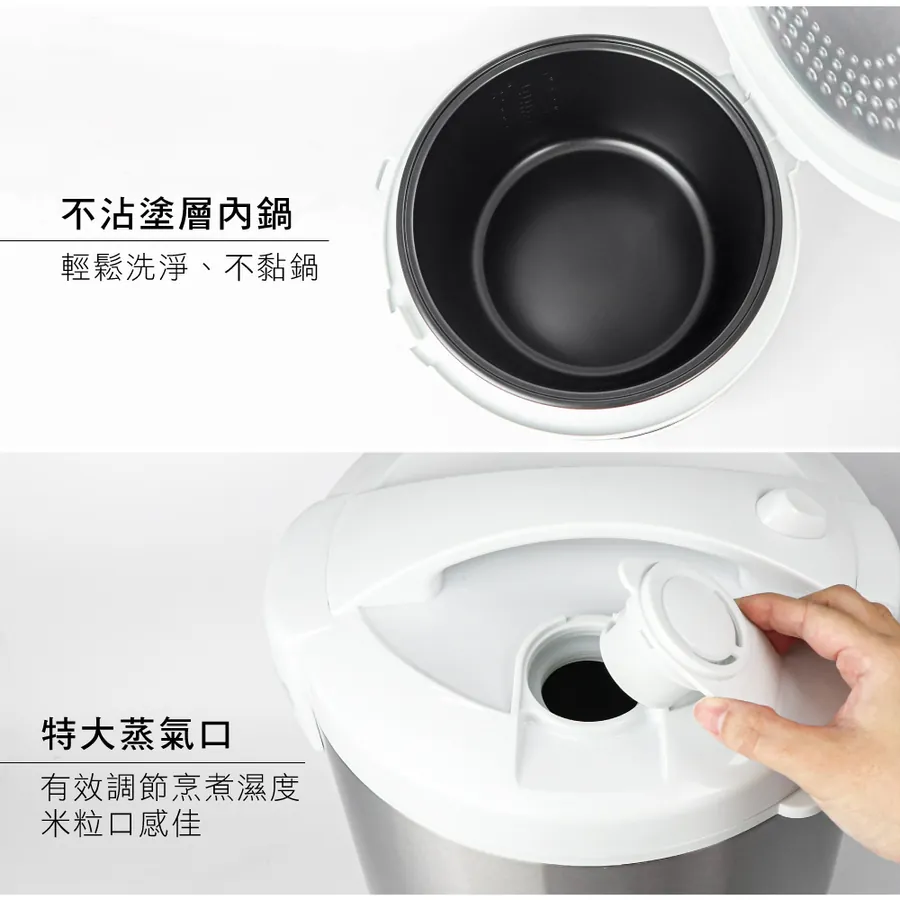 不沾塗層內鍋

輕鬆洗淨、不黏鍋

特大蒸氣口

有效調節烹煮濕度
米粒口感佳