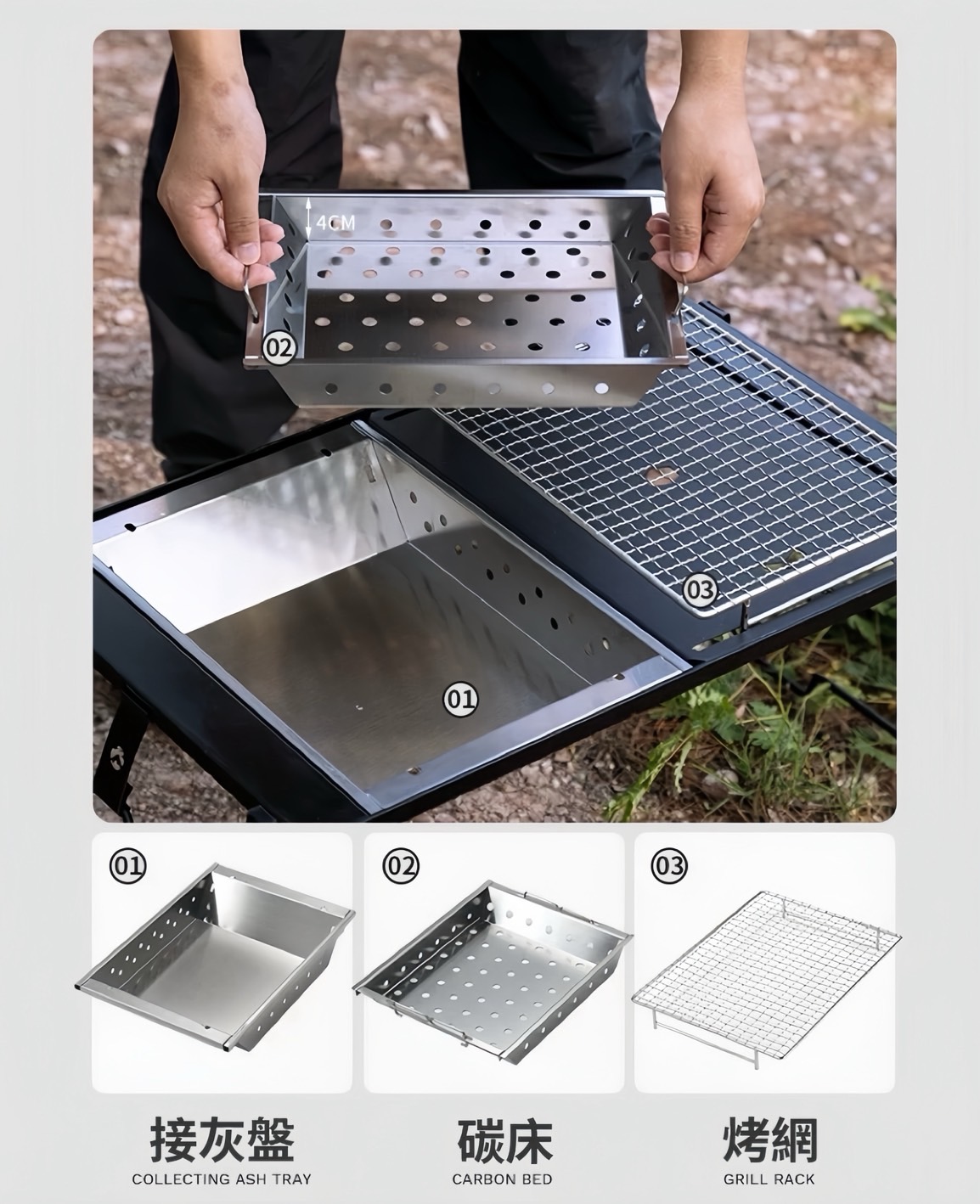 4CM
02
03
01

01
02
03

接灰盤
COLLECTING ASH TRAY

碳床
CARBON BED

烤網
GRILL RACK